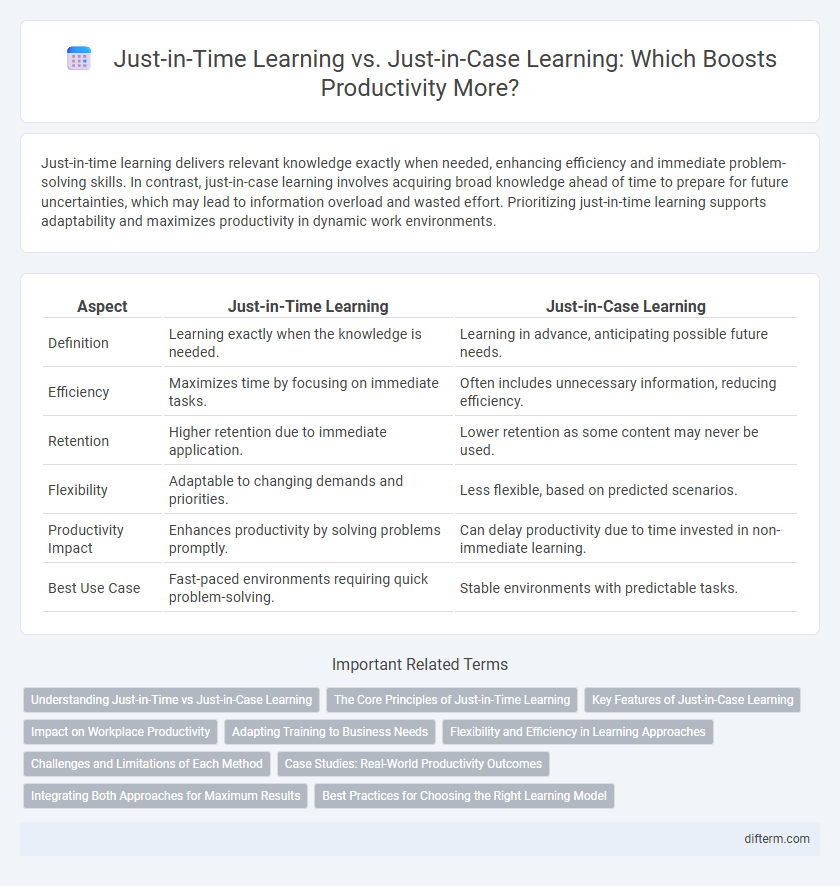 Just-in-Time Learning vs. Just-in-Case Learning: Which Boosts Productivity More?

Just-in-time learning delivers relevant knowledge exactly when needed, enhancing efficiency and immediate problem-solving skills. In contrast, just-in-case learning involves acquiring broad knowledge ahead of time to prepare for future uncertainties, which may lead to information overload and wasted effort. Prioritizing just-in-time learning supports adaptability and maximizes productivity in dynamic work environments.

| Aspect | Just-in-Time Learning | Just-in-Case Learning |
|---|---|---|
| Definition | Learning exactly when the knowledge is needed. | Learning in advance, anticipating possible future needs. |
| Efficiency | Maximizes time by focusing on immediate tasks. | Often includes unnecessary information, reducing efficiency. |
| Retention | Higher retention due to immediate application. | Lower retention as some content may never be used. |
| Flexibility | Adaptable to changing demands and priorities. | Less flexible, based on predicted scenarios. |
| Productivity Impact | Enhances productivity by solving problems promptly. | Can delay productivity due to time invested in non-immediate learning. |
| Best Use Case | Fast-paced environments requiring quick problem-solving. | Stable environments with predictable tasks. |

Important Related Terms

Understanding Just-in-Time vs Just-in-Case Learning
The Core Principles of Just-in-Time Learning
Key Features of Just-in-Case Learning
Impact on Workplace Productivity
Adapting Training to Business Needs
Flexibility and Efficiency in Learning Approaches
Challenges and Limitations of Each Method
Case Studies: Real-World Productivity Outcomes
Integrating Both Approaches for Maximum Results
Best Practices for Choosing the Right Learning Model

difterm.com