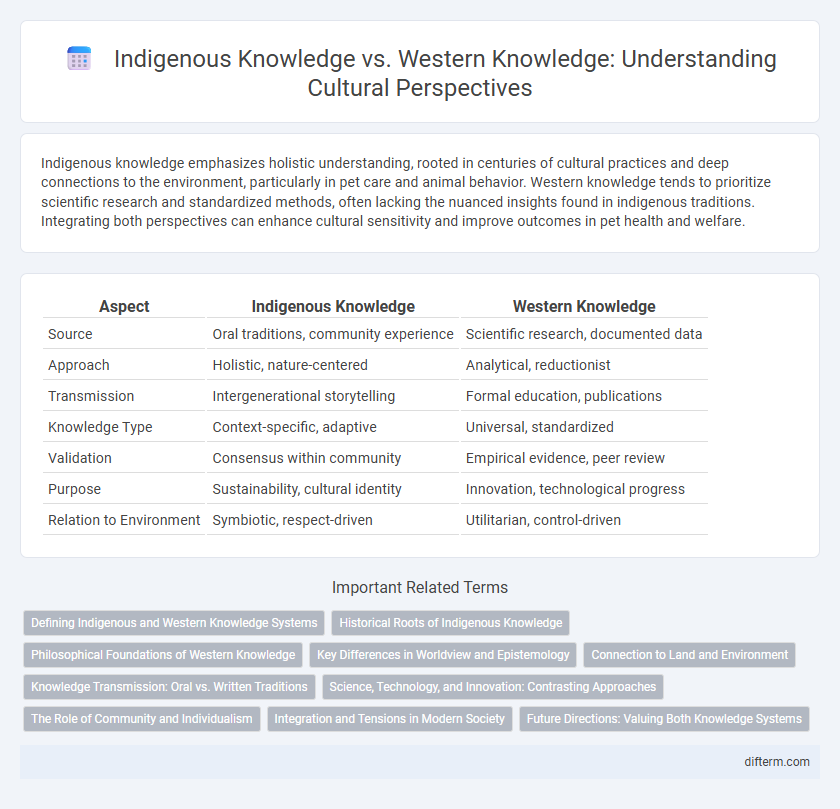 Indigenous Knowledge vs. Western Knowledge: Understanding Cultural Perspectives

Indigenous knowledge emphasizes holistic understanding, rooted in centuries of cultural practices and deep connections to the environment, particularly in pet care and animal behavior. Western knowledge tends to prioritize scientific research and standardized methods, often lacking the nuanced insights found in indigenous traditions. Integrating both perspectives can enhance cultural sensitivity and improve outcomes in pet health and welfare.

| Aspect | Indigenous Knowledge | Western Knowledge |
|---|---|---|
| Source | Oral traditions, community experience | Scientific research, documented data |
| Approach | Holistic, nature-centered | Analytical, reductionist |
| Transmission | Intergenerational storytelling | Formal education, publications |
| Knowledge Type | Context-specific, adaptive | Universal, standardized |
| Validation | Consensus within community | Empirical evidence, peer review |
| Purpose | Sustainability, cultural identity | Innovation, technological progress |
| Relation to Environment | Symbiotic, respect-driven | Utilitarian, control-driven |

Important Related Terms

Defining Indigenous and Western Knowledge Systems
Historical Roots of Indigenous Knowledge
Philosophical Foundations of Western Knowledge
Key Differences in Worldview and Epistemology
Connection to Land and Environment
Knowledge Transmission: Oral vs. Written Traditions
Science, Technology, and Innovation: Contrasting Approaches
The Role of Community and Individualism
Integration and Tensions in Modern Society
Future Directions: Valuing Both Knowledge Systems

difterm.com