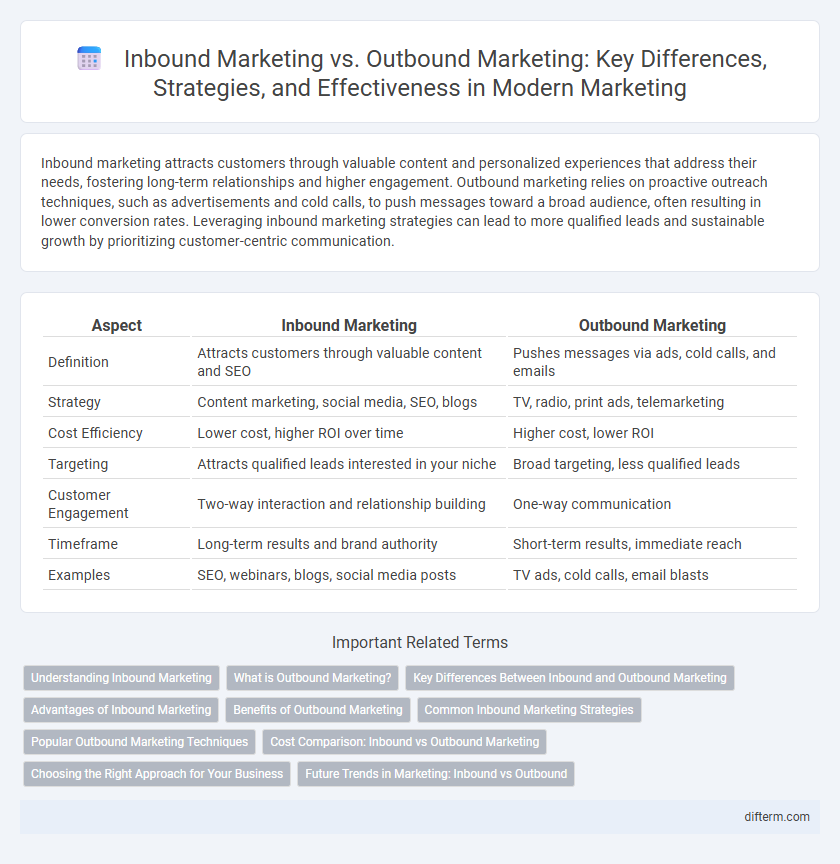 Inbound Marketing vs. Outbound Marketing: Key Differences, Strategies, and Effectiveness in Modern Marketing

Inbound marketing attracts customers through valuable content and personalized experiences that address their needs, fostering long-term relationships and higher engagement. Outbound marketing relies on proactive outreach techniques, such as advertisements and cold calls, to push messages toward a broad audience, often resulting in lower conversion rates. Leveraging inbound marketing strategies can lead to more qualified leads and sustainable growth by prioritizing customer-centric communication.

| Aspect | Inbound Marketing | Outbound Marketing |
|---|---|---|
| Definition | Attracts customers through valuable content and SEO | Pushes messages via ads, cold calls, and emails |
| Strategy | Content marketing, social media, SEO, blogs | TV, radio, print ads, telemarketing |
| Cost Efficiency | Lower cost, higher ROI over time | Higher cost, lower ROI |
| Targeting | Attracts qualified leads interested in your niche | Broad targeting, less qualified leads |
| Customer Engagement | Two-way interaction and relationship building | One-way communication |
| Timeframe | Long-term results and brand authority | Short-term results, immediate reach |
| Examples | SEO, webinars, blogs, social media posts | TV ads, cold calls, email blasts |

Important Related Terms

Understanding Inbound Marketing
What is Outbound Marketing?
Key Differences Between Inbound and Outbound Marketing
Advantages of Inbound Marketing
Benefits of Outbound Marketing
Common Inbound Marketing Strategies
Popular Outbound Marketing Techniques
Cost Comparison: Inbound vs Outbound Marketing
Choosing the Right Approach for Your Business
Future Trends in Marketing: Inbound vs Outbound

difterm.com