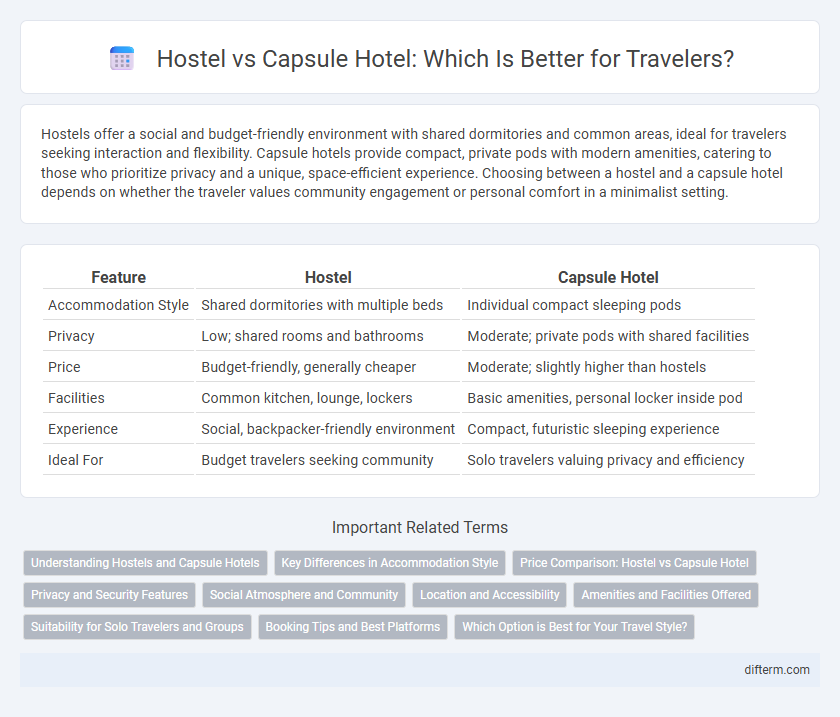 Hostel vs Capsule Hotel: Which Is Better for Travelers?

Hostels offer a social and budget-friendly environment with shared dormitories and common areas, ideal for travelers seeking interaction and flexibility. Capsule hotels provide compact, private pods with modern amenities, catering to those who prioritize privacy and a unique, space-efficient experience. Choosing between a hostel and a capsule hotel depends on whether the traveler values community engagement or personal comfort in a minimalist setting.

| Feature | Hostel | Capsule Hotel |
|---|---|---|
| Accommodation Style | Shared dormitories with multiple beds | Individual compact sleeping pods |
| Privacy | Low; shared rooms and bathrooms | Moderate; private pods with shared facilities |
| Price | Budget-friendly, generally cheaper | Moderate; slightly higher than hostels |
| Facilities | Common kitchen, lounge, lockers | Basic amenities, personal locker inside pod |
| Experience | Social, backpacker-friendly environment | Compact, futuristic sleeping experience |
| Ideal For | Budget travelers seeking community | Solo travelers valuing privacy and efficiency |

Important Related Terms

Understanding Hostels and Capsule Hotels
Key Differences in Accommodation Style
Price Comparison: Hostel vs Capsule Hotel
Privacy and Security Features
Social Atmosphere and Community
Location and Accessibility
Amenities and Facilities Offered
Suitability for Solo Travelers and Groups
Booking Tips and Best Platforms
Which Option is Best for Your Travel Style?

difterm.com