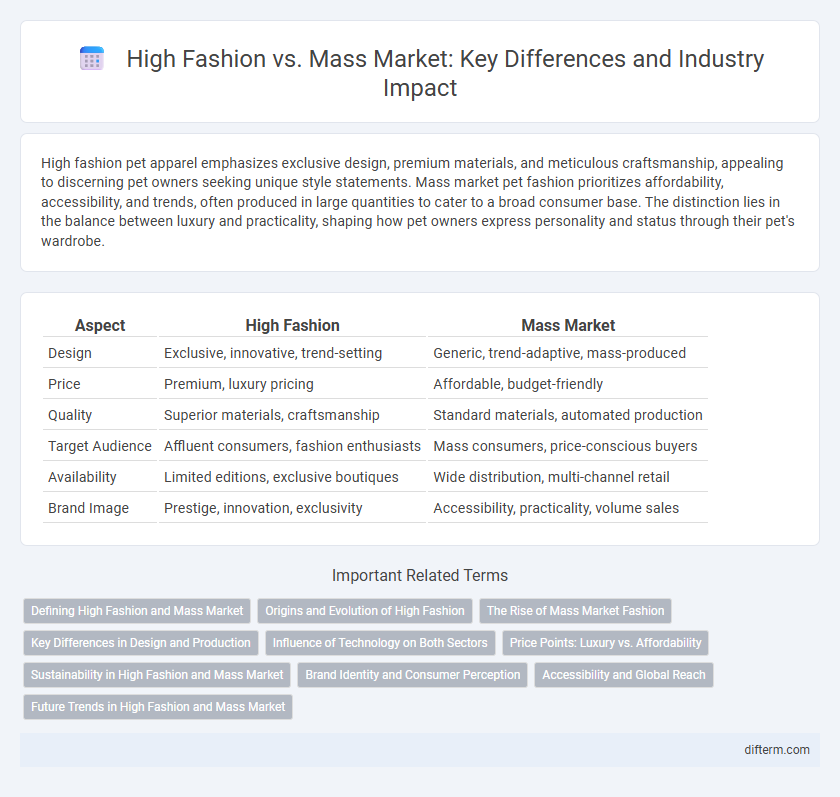 High Fashion vs. Mass Market: Key Differences and Industry Impact

High fashion pet apparel emphasizes exclusive design, premium materials, and meticulous craftsmanship, appealing to discerning pet owners seeking unique style statements. Mass market pet fashion prioritizes affordability, accessibility, and trends, often produced in large quantities to cater to a broad consumer base. The distinction lies in the balance between luxury and practicality, shaping how pet owners express personality and status through their pet's wardrobe.

| Aspect | High Fashion | Mass Market |
|---|---|---|
| Design | Exclusive, innovative, trend-setting | Generic, trend-adaptive, mass-produced |
| Price | Premium, luxury pricing | Affordable, budget-friendly |
| Quality | Superior materials, craftsmanship | Standard materials, automated production |
| Target Audience | Affluent consumers, fashion enthusiasts | Mass consumers, price-conscious buyers |
| Availability | Limited editions, exclusive boutiques | Wide distribution, multi-channel retail |
| Brand Image | Prestige, innovation, exclusivity | Accessibility, practicality, volume sales |

Important Related Terms

Defining High Fashion and Mass Market
Origins and Evolution of High Fashion
The Rise of Mass Market Fashion
Key Differences in Design and Production
Influence of Technology on Both Sectors
Price Points: Luxury vs. Affordability
Sustainability in High Fashion and Mass Market
Brand Identity and Consumer Perception
Accessibility and Global Reach
Future Trends in High Fashion and Mass Market

difterm.com