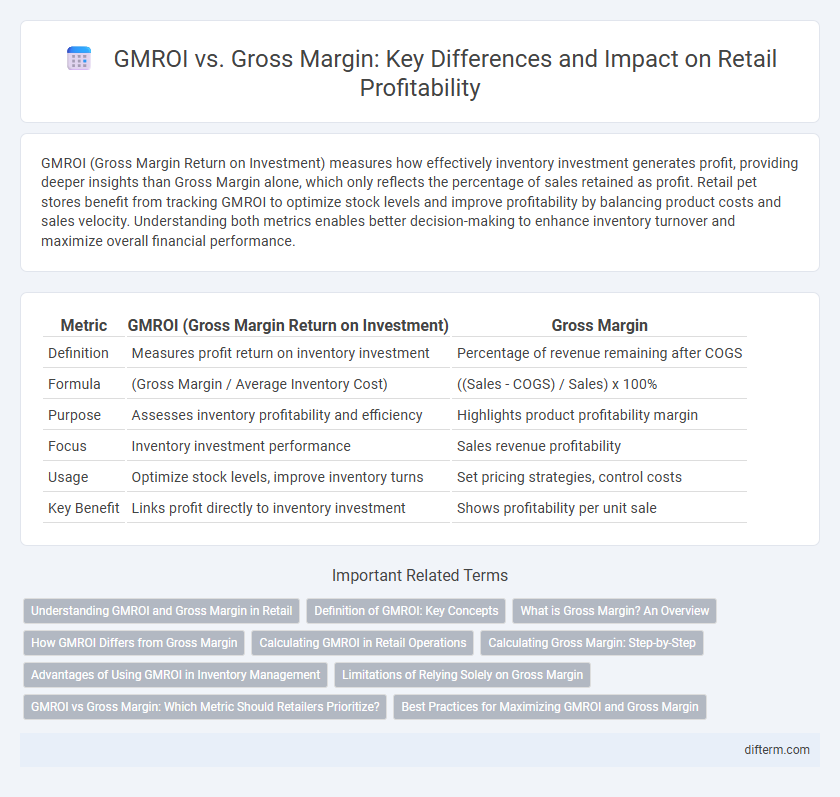 GMROI vs. Gross Margin: Key Differences and Impact on Retail Profitability

GMROI (Gross Margin Return on Investment) measures how effectively inventory investment generates profit, providing deeper insights than Gross Margin alone, which only reflects the percentage of sales retained as profit. Retail pet stores benefit from tracking GMROI to optimize stock levels and improve profitability by balancing product costs and sales velocity. Understanding both metrics enables better decision-making to enhance inventory turnover and maximize overall financial performance.

| Metric | GMROI (Gross Margin Return on Investment) | Gross Margin |
|---|---|---|
| Definition | Measures profit return on inventory investment | Percentage of revenue remaining after COGS |
| Formula | (Gross Margin / Average Inventory Cost) | ((Sales - COGS) / Sales) x 100% |
| Purpose | Assesses inventory profitability and efficiency | Highlights product profitability margin |
| Focus | Inventory investment performance | Sales revenue profitability |
| Usage | Optimize stock levels, improve inventory turns | Set pricing strategies, control costs |
| Key Benefit | Links profit directly to inventory investment | Shows profitability per unit sale |

Important Related Terms

Understanding GMROI and Gross Margin in Retail
Definition of GMROI: Key Concepts
What is Gross Margin? An Overview
How GMROI Differs from Gross Margin
Calculating GMROI in Retail Operations
Calculating Gross Margin: Step-by-Step
Advantages of Using GMROI in Inventory Management
Limitations of Relying Solely on Gross Margin
GMROI vs Gross Margin: Which Metric Should Retailers Prioritize?
Best Practices for Maximizing GMROI and Gross Margin

difterm.com