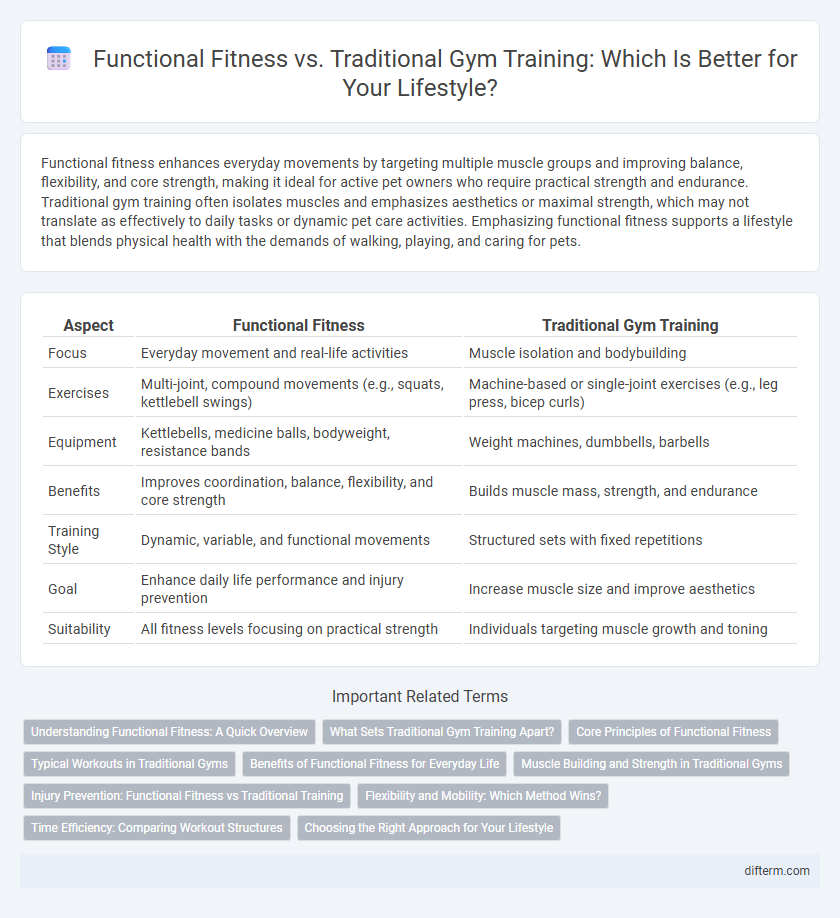 Functional Fitness vs. Traditional Gym Training: Which Is Better for Your Lifestyle?

Functional fitness enhances everyday movements by targeting multiple muscle groups and improving balance, flexibility, and core strength, making it ideal for active pet owners who require practical strength and endurance. Traditional gym training often isolates muscles and emphasizes aesthetics or maximal strength, which may not translate as effectively to daily tasks or dynamic pet care activities. Emphasizing functional fitness supports a lifestyle that blends physical health with the demands of walking, playing, and caring for pets.

| Aspect | Functional Fitness | Traditional Gym Training |
|---|---|---|
| Focus | Everyday movement and real-life activities | Muscle isolation and bodybuilding |
| Exercises | Multi-joint, compound movements (e.g., squats, kettlebell swings) | Machine-based or single-joint exercises (e.g., leg press, bicep curls) |
| Equipment | Kettlebells, medicine balls, bodyweight, resistance bands | Weight machines, dumbbells, barbells |
| Benefits | Improves coordination, balance, flexibility, and core strength | Builds muscle mass, strength, and endurance |
| Training Style | Dynamic, variable, and functional movements | Structured sets with fixed repetitions |
| Goal | Enhance daily life performance and injury prevention | Increase muscle size and improve aesthetics |
| Suitability | All fitness levels focusing on practical strength | Individuals targeting muscle growth and toning |

Important Related Terms

Understanding Functional Fitness: A Quick Overview
What Sets Traditional Gym Training Apart?
Core Principles of Functional Fitness
Typical Workouts in Traditional Gyms
Benefits of Functional Fitness for Everyday Life
Muscle Building and Strength in Traditional Gyms
Injury Prevention: Functional Fitness vs Traditional Training
Flexibility and Mobility: Which Method Wins?
Time Efficiency: Comparing Workout Structures
Choosing the Right Approach for Your Lifestyle

difterm.com