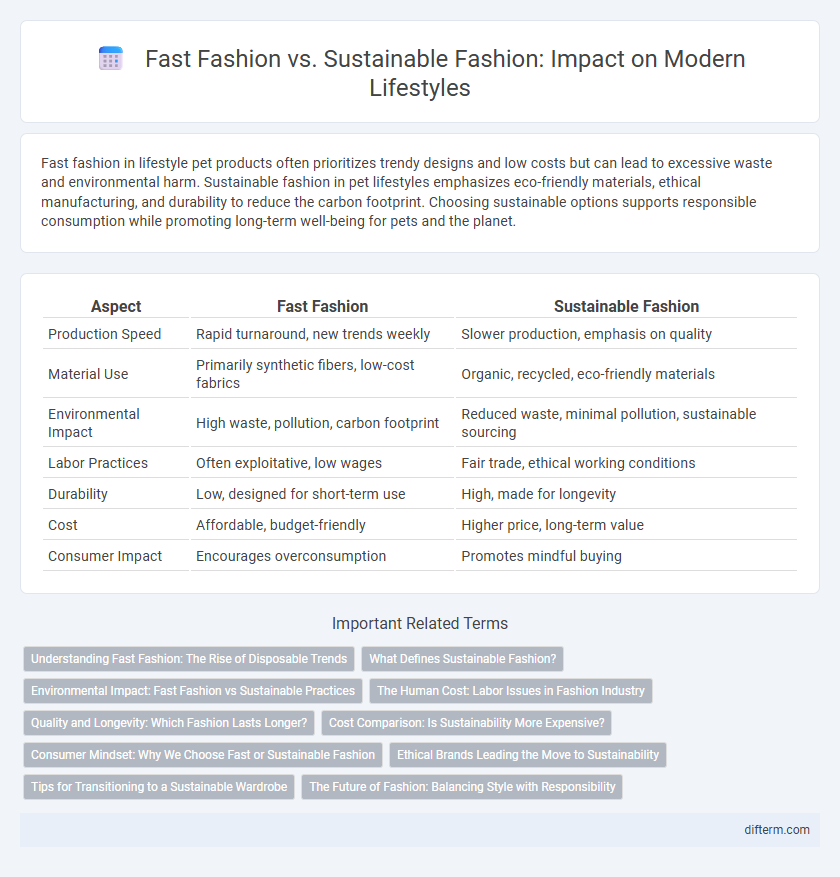 Fast Fashion vs. Sustainable Fashion: Impact on Modern Lifestyles

Fast fashion in lifestyle pet products often prioritizes trendy designs and low costs but can lead to excessive waste and environmental harm. Sustainable fashion in pet lifestyles emphasizes eco-friendly materials, ethical manufacturing, and durability to reduce the carbon footprint. Choosing sustainable options supports responsible consumption while promoting long-term well-being for pets and the planet.

| Aspect | Fast Fashion | Sustainable Fashion |
|---|---|---|
| Production Speed | Rapid turnaround, new trends weekly | Slower production, emphasis on quality |
| Material Use | Primarily synthetic fibers, low-cost fabrics | Organic, recycled, eco-friendly materials |
| Environmental Impact | High waste, pollution, carbon footprint | Reduced waste, minimal pollution, sustainable sourcing |
| Labor Practices | Often exploitative, low wages | Fair trade, ethical working conditions |
| Durability | Low, designed for short-term use | High, made for longevity |
| Cost | Affordable, budget-friendly | Higher price, long-term value |
| Consumer Impact | Encourages overconsumption | Promotes mindful buying |

Important Related Terms

Understanding Fast Fashion: The Rise of Disposable Trends
What Defines Sustainable Fashion?
Environmental Impact: Fast Fashion vs Sustainable Practices
The Human Cost: Labor Issues in Fashion Industry
Quality and Longevity: Which Fashion Lasts Longer?
Cost Comparison: Is Sustainability More Expensive?
Consumer Mindset: Why We Choose Fast or Sustainable Fashion
Ethical Brands Leading the Move to Sustainability
Tips for Transitioning to a Sustainable Wardrobe
The Future of Fashion: Balancing Style with Responsibility

difterm.com