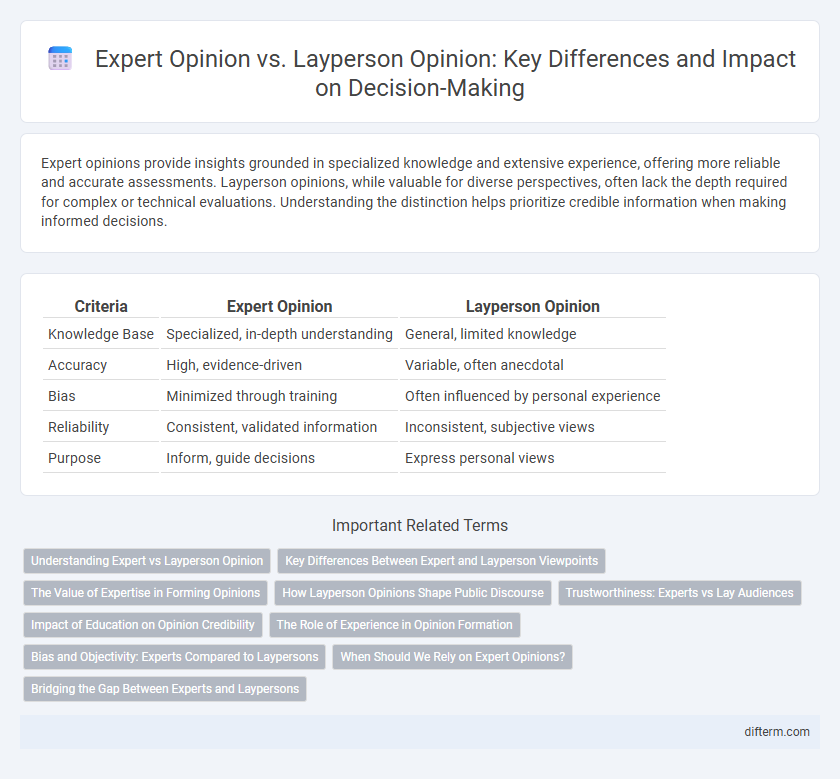 Expert Opinion vs. Layperson Opinion: Key Differences and Impact on Decision-Making

Expert opinions provide insights grounded in specialized knowledge and extensive experience, offering more reliable and accurate assessments. Layperson opinions, while valuable for diverse perspectives, often lack the depth required for complex or technical evaluations. Understanding the distinction helps prioritize credible information when making informed decisions.

| Criteria | Expert Opinion | Layperson Opinion |
|---|---|---|
| Knowledge Base | Specialized, in-depth understanding | General, limited knowledge |
| Accuracy | High, evidence-driven | Variable, often anecdotal |
| Bias | Minimized through training | Often influenced by personal experience |
| Reliability | Consistent, validated information | Inconsistent, subjective views |
| Purpose | Inform, guide decisions | Express personal views |

Important Related Terms

Understanding Expert vs Layperson Opinion
Key Differences Between Expert and Layperson Viewpoints
The Value of Expertise in Forming Opinions
How Layperson Opinions Shape Public Discourse
Trustworthiness: Experts vs Lay Audiences
Impact of Education on Opinion Credibility
The Role of Experience in Opinion Formation
Bias and Objectivity: Experts Compared to Laypersons
When Should We Rely on Expert Opinions?
Bridging the Gap Between Experts and Laypersons

difterm.com