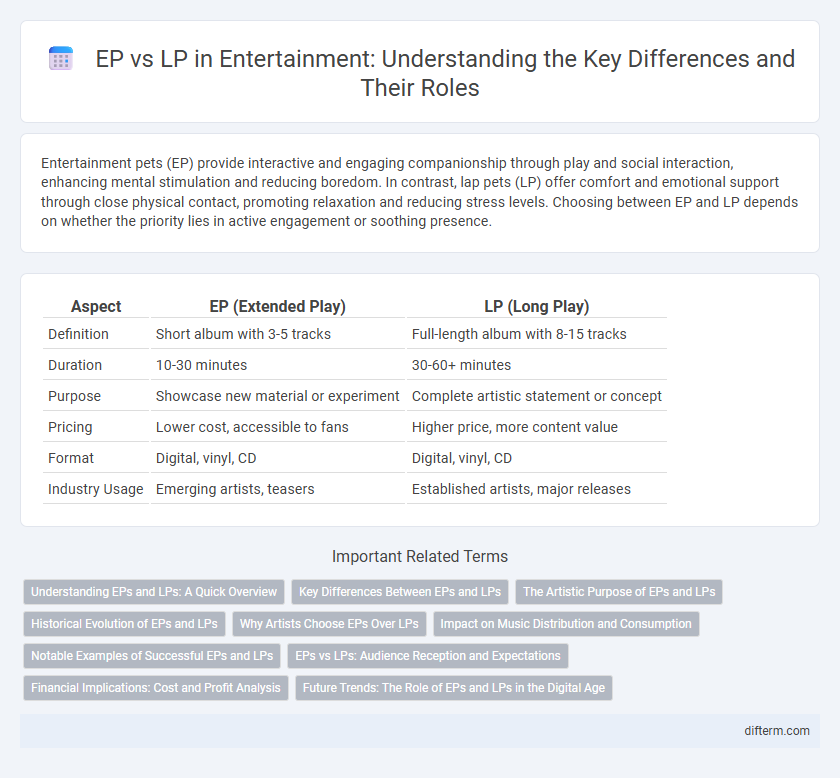 EP vs LP in Entertainment: Understanding the Key Differences and Their Roles

Entertainment pets (EP) provide interactive and engaging companionship through play and social interaction, enhancing mental stimulation and reducing boredom. In contrast, lap pets (LP) offer comfort and emotional support through close physical contact, promoting relaxation and reducing stress levels. Choosing between EP and LP depends on whether the priority lies in active engagement or soothing presence.

| Aspect | EP (Extended Play) | LP (Long Play) |
|---|---|---|
| Definition | Short album with 3-5 tracks | Full-length album with 8-15 tracks |
| Duration | 10-30 minutes | 30-60+ minutes |
| Purpose | Showcase new material or experiment | Complete artistic statement or concept |
| Pricing | Lower cost, accessible to fans | Higher price, more content value |
| Format | Digital, vinyl, CD | Digital, vinyl, CD |
| Industry Usage | Emerging artists, teasers | Established artists, major releases |

Important Related Terms

Understanding EPs and LPs: A Quick Overview
Key Differences Between EPs and LPs
The Artistic Purpose of EPs and LPs
Historical Evolution of EPs and LPs
Why Artists Choose EPs Over LPs
Impact on Music Distribution and Consumption
Notable Examples of Successful EPs and LPs
EPs vs LPs: Audience Reception and Expectations
Financial Implications: Cost and Profit Analysis
Future Trends: The Role of EPs and LPs in the Digital Age

difterm.com