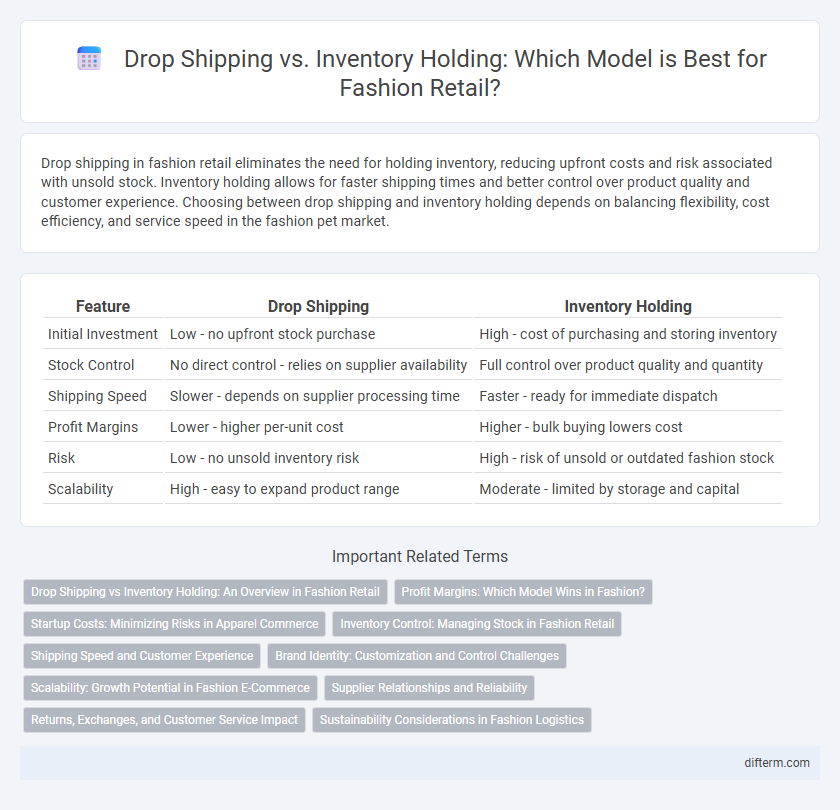 Drop Shipping vs. Inventory Holding: Which Model is Best for Fashion Retail?

Drop shipping in fashion retail eliminates the need for holding inventory, reducing upfront costs and risk associated with unsold stock. Inventory holding allows for faster shipping times and better control over product quality and customer experience. Choosing between drop shipping and inventory holding depends on balancing flexibility, cost efficiency, and service speed in the fashion pet market.

| Feature | Drop Shipping | Inventory Holding |
|---|---|---|
| Initial Investment | Low - no upfront stock purchase | High - cost of purchasing and storing inventory |
| Stock Control | No direct control - relies on supplier availability | Full control over product quality and quantity |
| Shipping Speed | Slower - depends on supplier processing time | Faster - ready for immediate dispatch |
| Profit Margins | Lower - higher per-unit cost | Higher - bulk buying lowers cost |
| Risk | Low - no unsold inventory risk | High - risk of unsold or outdated fashion stock |
| Scalability | High - easy to expand product range | Moderate - limited by storage and capital |

Important Related Terms

Drop Shipping vs Inventory Holding: An Overview in Fashion Retail
Profit Margins: Which Model Wins in Fashion?
Startup Costs: Minimizing Risks in Apparel Commerce
Inventory Control: Managing Stock in Fashion Retail
Shipping Speed and Customer Experience
Brand Identity: Customization and Control Challenges
Scalability: Growth Potential in Fashion E-Commerce
Supplier Relationships and Reliability
Returns, Exchanges, and Customer Service Impact
Sustainability Considerations in Fashion Logistics

difterm.com