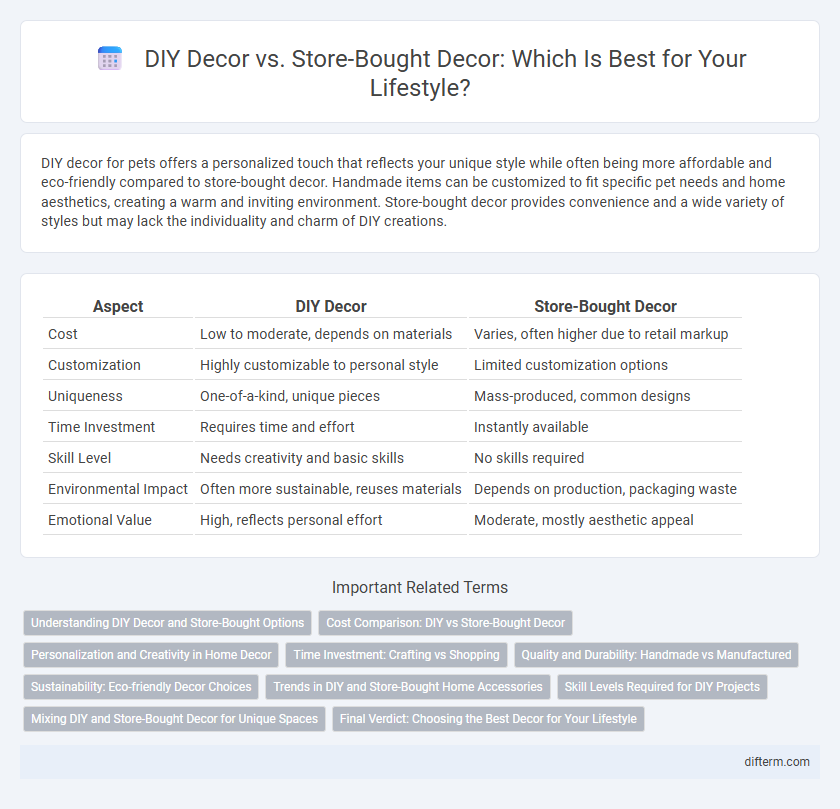 DIY Decor vs. Store-Bought Decor: Which Is Best for Your Lifestyle?

DIY decor for pets offers a personalized touch that reflects your unique style while often being more affordable and eco-friendly compared to store-bought decor. Handmade items can be customized to fit specific pet needs and home aesthetics, creating a warm and inviting environment. Store-bought decor provides convenience and a wide variety of styles but may lack the individuality and charm of DIY creations.

| Aspect | DIY Decor | Store-Bought Decor |
|---|---|---|
| Cost | Low to moderate, depends on materials | Varies, often higher due to retail markup |
| Customization | Highly customizable to personal style | Limited customization options |
| Uniqueness | One-of-a-kind, unique pieces | Mass-produced, common designs |
| Time Investment | Requires time and effort | Instantly available |
| Skill Level | Needs creativity and basic skills | No skills required |
| Environmental Impact | Often more sustainable, reuses materials | Depends on production, packaging waste |
| Emotional Value | High, reflects personal effort | Moderate, mostly aesthetic appeal |

Important Related Terms

Understanding DIY Decor and Store-Bought Options
Cost Comparison: DIY vs Store-Bought Decor
Personalization and Creativity in Home Decor
Time Investment: Crafting vs Shopping
Quality and Durability: Handmade vs Manufactured
Sustainability: Eco-friendly Decor Choices
Trends in DIY and Store-Bought Home Accessories
Skill Levels Required for DIY Projects
Mixing DIY and Store-Bought Decor for Unique Spaces
Final Verdict: Choosing the Best Decor for Your Lifestyle

difterm.com