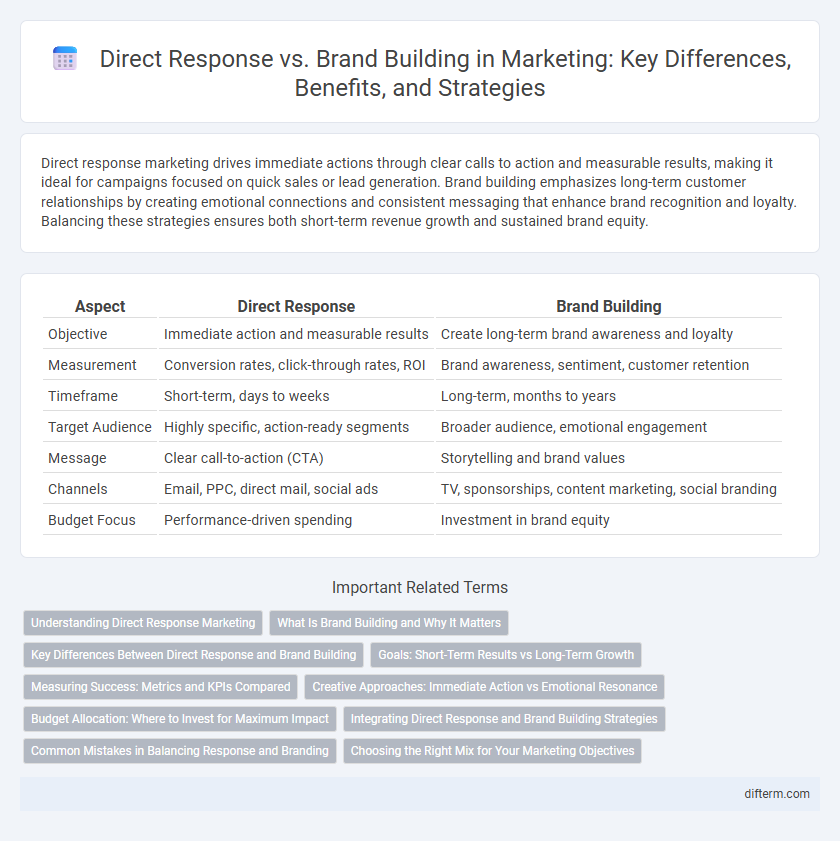 Direct Response vs. Brand Building in Marketing: Key Differences, Benefits, and Strategies

Direct response marketing drives immediate actions through clear calls to action and measurable results, making it ideal for campaigns focused on quick sales or lead generation. Brand building emphasizes long-term customer relationships by creating emotional connections and consistent messaging that enhance brand recognition and loyalty. Balancing these strategies ensures both short-term revenue growth and sustained brand equity.

| Aspect | Direct Response | Brand Building |
|---|---|---|
| Objective | Immediate action and measurable results | Create long-term brand awareness and loyalty |
| Measurement | Conversion rates, click-through rates, ROI | Brand awareness, sentiment, customer retention |
| Timeframe | Short-term, days to weeks | Long-term, months to years |
| Target Audience | Highly specific, action-ready segments | Broader audience, emotional engagement |
| Message | Clear call-to-action (CTA) | Storytelling and brand values |
| Channels | Email, PPC, direct mail, social ads | TV, sponsorships, content marketing, social branding |
| Budget Focus | Performance-driven spending | Investment in brand equity |

Important Related Terms

Understanding Direct Response Marketing
What Is Brand Building and Why It Matters
Key Differences Between Direct Response and Brand Building
Goals: Short-Term Results vs Long-Term Growth
Measuring Success: Metrics and KPIs Compared
Creative Approaches: Immediate Action vs Emotional Resonance
Budget Allocation: Where to Invest for Maximum Impact
Integrating Direct Response and Brand Building Strategies
Common Mistakes in Balancing Response and Branding
Choosing the Right Mix for Your Marketing Objectives

difterm.com