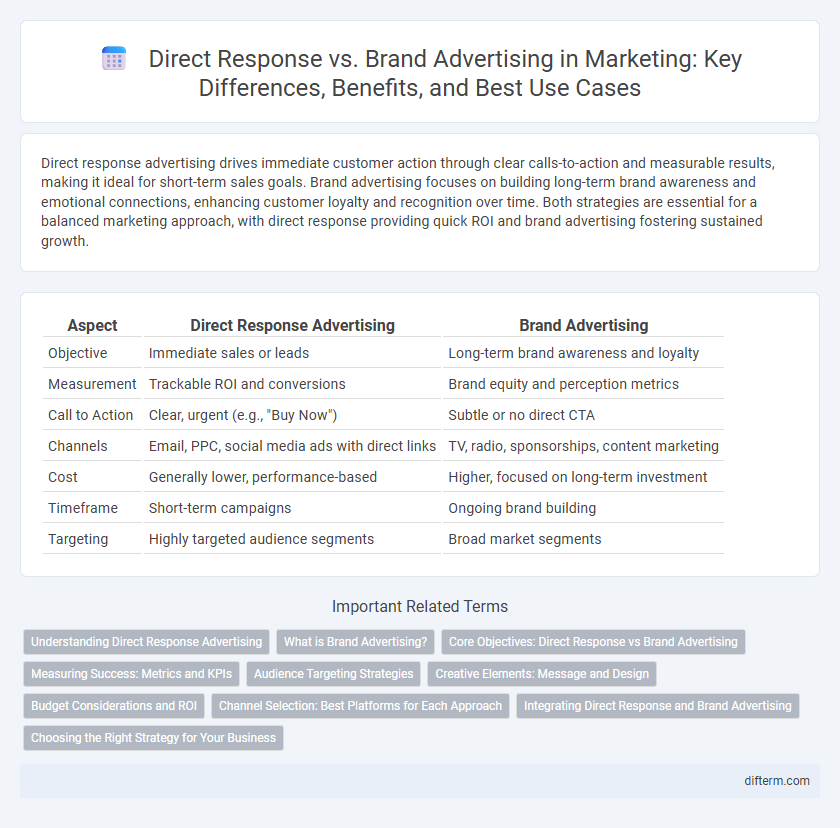 Direct Response vs. Brand Advertising in Marketing: Key Differences, Benefits, and Best Use Cases

Direct response advertising drives immediate customer action through clear calls-to-action and measurable results, making it ideal for short-term sales goals. Brand advertising focuses on building long-term brand awareness and emotional connections, enhancing customer loyalty and recognition over time. Both strategies are essential for a balanced marketing approach, with direct response providing quick ROI and brand advertising fostering sustained growth.

| Aspect | Direct Response Advertising | Brand Advertising |
|---|---|---|
| Objective | Immediate sales or leads | Long-term brand awareness and loyalty |
| Measurement | Trackable ROI and conversions | Brand equity and perception metrics |
| Call to Action | Clear, urgent (e.g., "Buy Now") | Subtle or no direct CTA |
| Channels | Email, PPC, social media ads with direct links | TV, radio, sponsorships, content marketing |
| Cost | Generally lower, performance-based | Higher, focused on long-term investment |
| Timeframe | Short-term campaigns | Ongoing brand building |
| Targeting | Highly targeted audience segments | Broad market segments |

Important Related Terms

Understanding Direct Response Advertising
What is Brand Advertising?
Core Objectives: Direct Response vs Brand Advertising
Measuring Success: Metrics and KPIs
Audience Targeting Strategies
Creative Elements: Message and Design
Budget Considerations and ROI
Channel Selection: Best Platforms for Each Approach
Integrating Direct Response and Brand Advertising
Choosing the Right Strategy for Your Business

difterm.com