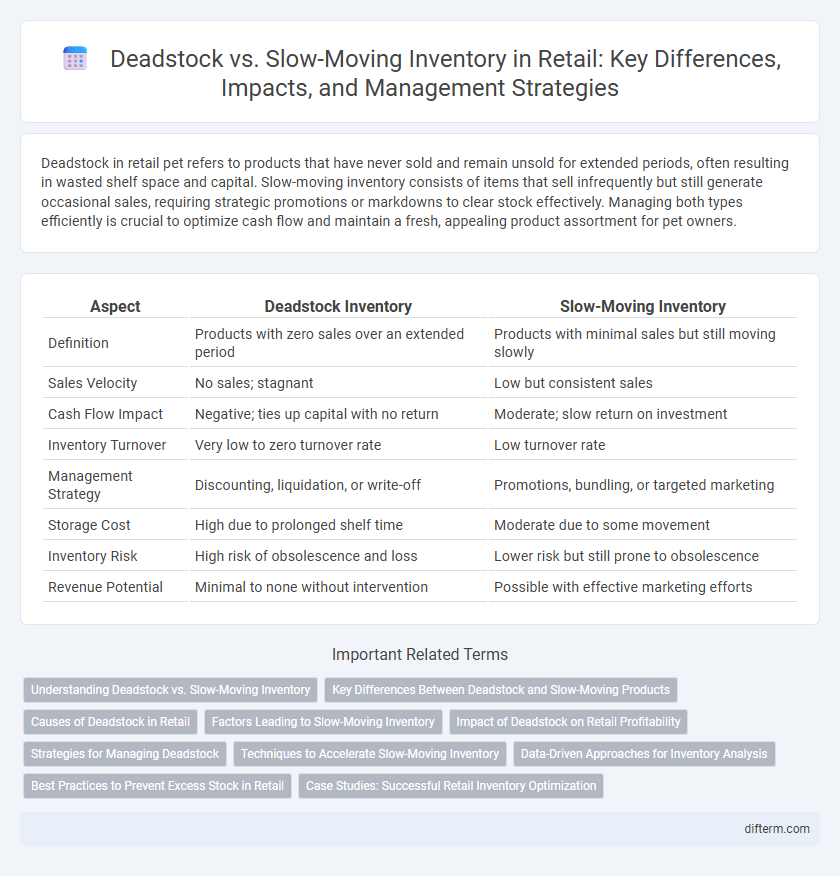 Deadstock vs. Slow-Moving Inventory in Retail: Key Differences, Impacts, and Management Strategies

Deadstock in retail pet refers to products that have never sold and remain unsold for extended periods, often resulting in wasted shelf space and capital. Slow-moving inventory consists of items that sell infrequently but still generate occasional sales, requiring strategic promotions or markdowns to clear stock effectively. Managing both types efficiently is crucial to optimize cash flow and maintain a fresh, appealing product assortment for pet owners.

| Aspect | Deadstock Inventory | Slow-Moving Inventory |
|---|---|---|
| Definition | Products with zero sales over an extended period | Products with minimal sales but still moving slowly |
| Sales Velocity | No sales; stagnant | Low but consistent sales |
| Cash Flow Impact | Negative; ties up capital with no return | Moderate; slow return on investment |
| Inventory Turnover | Very low to zero turnover rate | Low turnover rate |
| Management Strategy | Discounting, liquidation, or write-off | Promotions, bundling, or targeted marketing |
| Storage Cost | High due to prolonged shelf time | Moderate due to some movement |
| Inventory Risk | High risk of obsolescence and loss | Lower risk but still prone to obsolescence |
| Revenue Potential | Minimal to none without intervention | Possible with effective marketing efforts |

Important Related Terms

Understanding Deadstock vs. Slow-Moving Inventory
Key Differences Between Deadstock and Slow-Moving Products
Causes of Deadstock in Retail
Factors Leading to Slow-Moving Inventory
Impact of Deadstock on Retail Profitability
Strategies for Managing Deadstock
Techniques to Accelerate Slow-Moving Inventory
Data-Driven Approaches for Inventory Analysis
Best Practices to Prevent Excess Stock in Retail
Case Studies: Successful Retail Inventory Optimization

difterm.com