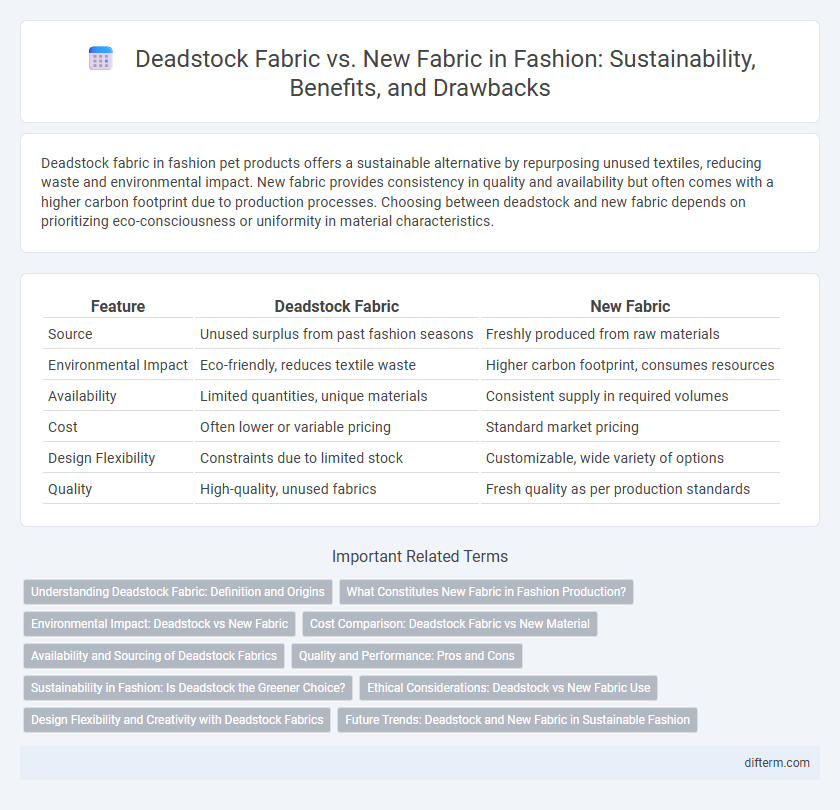 Deadstock Fabric vs. New Fabric in Fashion: Sustainability, Benefits, and Drawbacks

Deadstock fabric in fashion pet products offers a sustainable alternative by repurposing unused textiles, reducing waste and environmental impact. New fabric provides consistency in quality and availability but often comes with a higher carbon footprint due to production processes. Choosing between deadstock and new fabric depends on prioritizing eco-consciousness or uniformity in material characteristics.

| Feature | Deadstock Fabric | New Fabric |
|---|---|---|
| Source | Unused surplus from past fashion seasons | Freshly produced from raw materials |
| Environmental Impact | Eco-friendly, reduces textile waste | Higher carbon footprint, consumes resources |
| Availability | Limited quantities, unique materials | Consistent supply in required volumes |
| Cost | Often lower or variable pricing | Standard market pricing |
| Design Flexibility | Constraints due to limited stock | Customizable, wide variety of options |
| Quality | High-quality, unused fabrics | Fresh quality as per production standards |

Important Related Terms

Understanding Deadstock Fabric: Definition and Origins
What Constitutes New Fabric in Fashion Production?
Environmental Impact: Deadstock vs New Fabric
Cost Comparison: Deadstock Fabric vs New Material
Availability and Sourcing of Deadstock Fabrics
Quality and Performance: Pros and Cons
Sustainability in Fashion: Is Deadstock the Greener Choice?
Ethical Considerations: Deadstock vs New Fabric Use
Design Flexibility and Creativity with Deadstock Fabrics
Future Trends: Deadstock and New Fabric in Sustainable Fashion

difterm.com