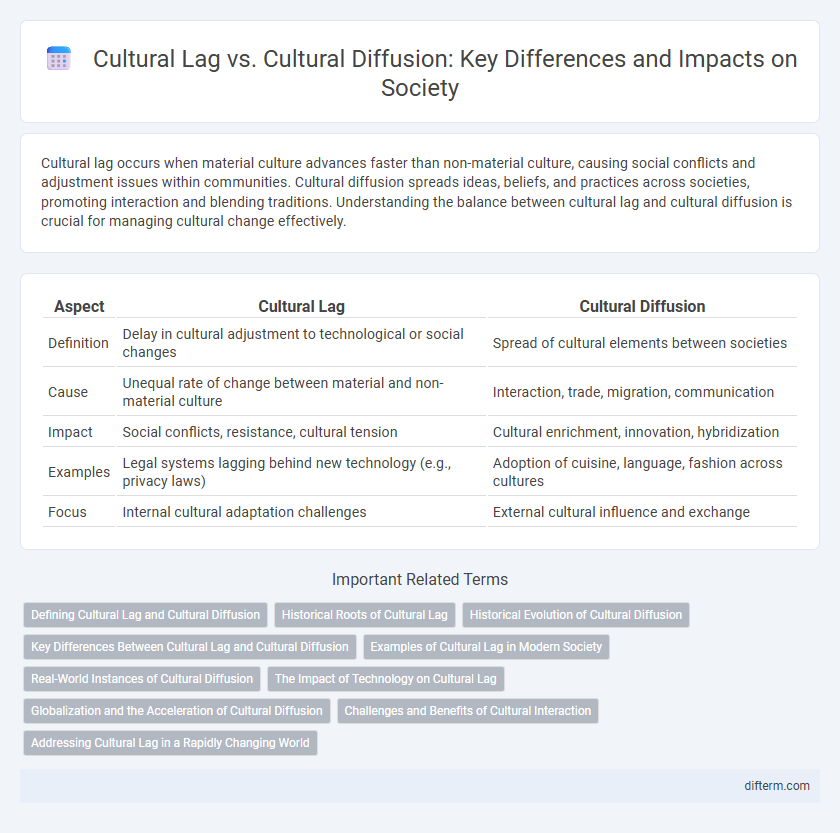 Cultural Lag vs. Cultural Diffusion: Key Differences and Impacts on Society

Cultural lag occurs when material culture advances faster than non-material culture, causing social conflicts and adjustment issues within communities. Cultural diffusion spreads ideas, beliefs, and practices across societies, promoting interaction and blending traditions. Understanding the balance between cultural lag and cultural diffusion is crucial for managing cultural change effectively.

| Aspect | Cultural Lag | Cultural Diffusion |
|---|---|---|
| Definition | Delay in cultural adjustment to technological or social changes | Spread of cultural elements between societies |
| Cause | Unequal rate of change between material and non-material culture | Interaction, trade, migration, communication |
| Impact | Social conflicts, resistance, cultural tension | Cultural enrichment, innovation, hybridization |
| Examples | Legal systems lagging behind new technology (e.g., privacy laws) | Adoption of cuisine, language, fashion across cultures |
| Focus | Internal cultural adaptation challenges | External cultural influence and exchange |

Important Related Terms

Defining Cultural Lag and Cultural Diffusion
Historical Roots of Cultural Lag
Historical Evolution of Cultural Diffusion
Key Differences Between Cultural Lag and Cultural Diffusion
Examples of Cultural Lag in Modern Society
Real-World Instances of Cultural Diffusion
The Impact of Technology on Cultural Lag
Globalization and the Acceleration of Cultural Diffusion
Challenges and Benefits of Cultural Interaction
Addressing Cultural Lag in a Rapidly Changing World

difterm.com