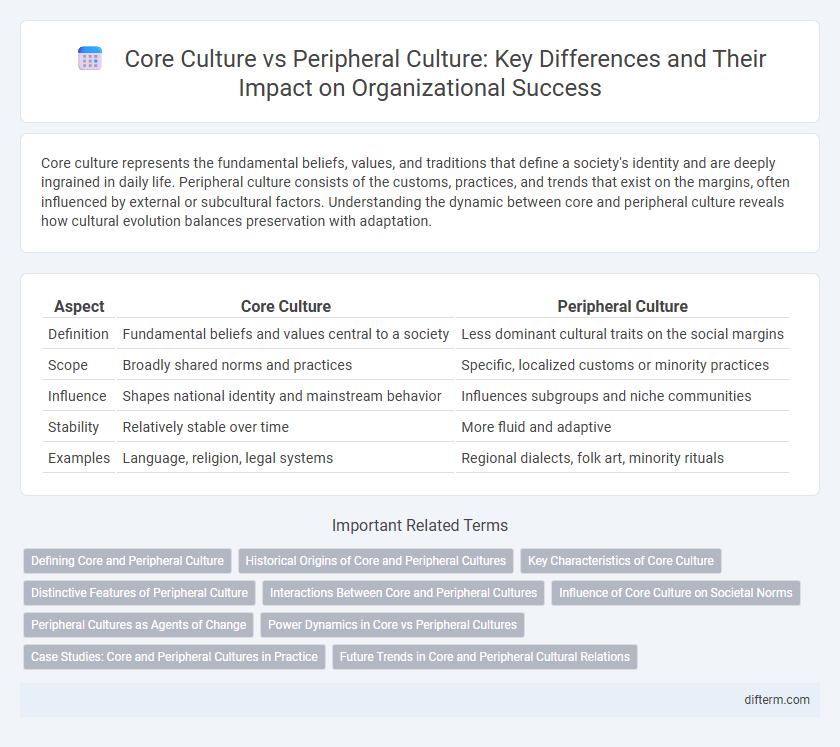 Core Culture vs Peripheral Culture: Key Differences and Their Impact on Organizational Success

Core culture represents the fundamental beliefs, values, and traditions that define a society's identity and are deeply ingrained in daily life. Peripheral culture consists of the customs, practices, and trends that exist on the margins, often influenced by external or subcultural factors. Understanding the dynamic between core and peripheral culture reveals how cultural evolution balances preservation with adaptation.

| Aspect | Core Culture | Peripheral Culture |
|---|---|---|
| Definition | Fundamental beliefs and values central to a society | Less dominant cultural traits on the social margins |
| Scope | Broadly shared norms and practices | Specific, localized customs or minority practices |
| Influence | Shapes national identity and mainstream behavior | Influences subgroups and niche communities |
| Stability | Relatively stable over time | More fluid and adaptive |
| Examples | Language, religion, legal systems | Regional dialects, folk art, minority rituals |

Important Related Terms

Defining Core and Peripheral Culture
Historical Origins of Core and Peripheral Cultures
Key Characteristics of Core Culture
Distinctive Features of Peripheral Culture
Interactions Between Core and Peripheral Cultures
Influence of Core Culture on Societal Norms
Peripheral Cultures as Agents of Change
Power Dynamics in Core vs Peripheral Cultures
Case Studies: Core and Peripheral Cultures in Practice
Future Trends in Core and Peripheral Cultural Relations

difterm.com