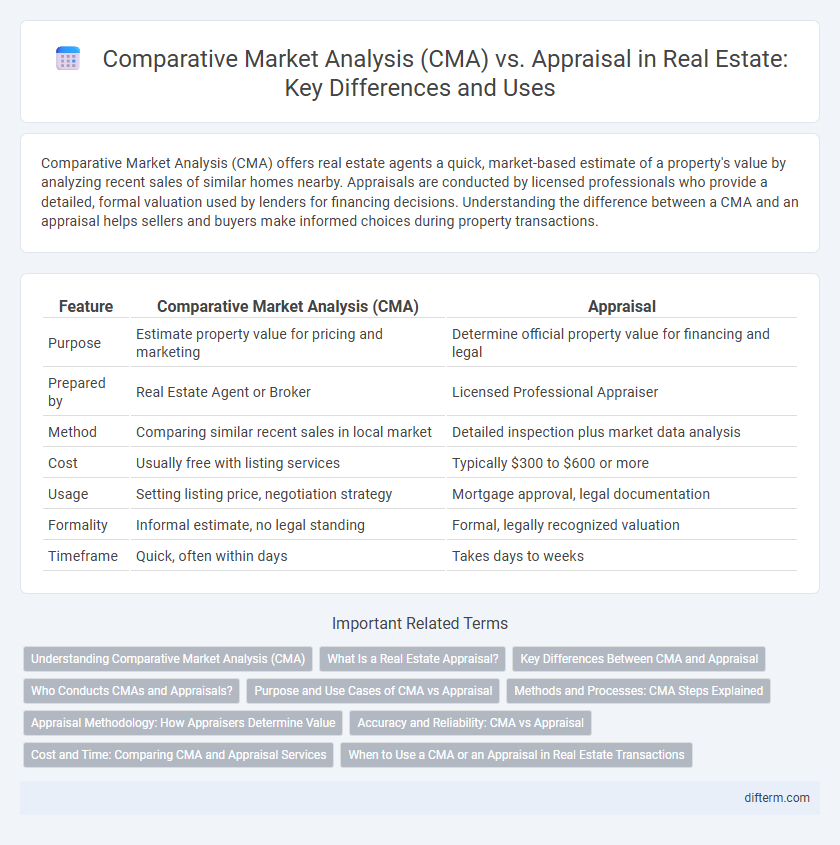 Comparative Market Analysis (CMA) vs. Appraisal in Real Estate: Key Differences and Uses

Comparative Market Analysis (CMA) offers real estate agents a quick, market-based estimate of a property's value by analyzing recent sales of similar homes nearby. Appraisals are conducted by licensed professionals who provide a detailed, formal valuation used by lenders for financing decisions. Understanding the difference between a CMA and an appraisal helps sellers and buyers make informed choices during property transactions.

| Feature | Comparative Market Analysis (CMA) | Appraisal |
|---|---|---|
| Purpose | Estimate property value for pricing and marketing | Determine official property value for financing and legal |
| Prepared by | Real Estate Agent or Broker | Licensed Professional Appraiser |
| Method | Comparing similar recent sales in local market | Detailed inspection plus market data analysis |
| Cost | Usually free with listing services | Typically \$300 to \$600 or more |
| Usage | Setting listing price, negotiation strategy | Mortgage approval, legal documentation |
| Formality | Informal estimate, no legal standing | Formal, legally recognized valuation |
| Timeframe | Quick, often within days | Takes days to weeks |

Important Related Terms

Understanding Comparative Market Analysis (CMA)
What Is a Real Estate Appraisal?
Key Differences Between CMA and Appraisal
Who Conducts CMAs and Appraisals?
Purpose and Use Cases of CMA vs Appraisal
Methods and Processes: CMA Steps Explained
Appraisal Methodology: How Appraisers Determine Value
Accuracy and Reliability: CMA vs Appraisal
Cost and Time: Comparing CMA and Appraisal Services
When to Use a CMA or an Appraisal in Real Estate Transactions

difterm.com