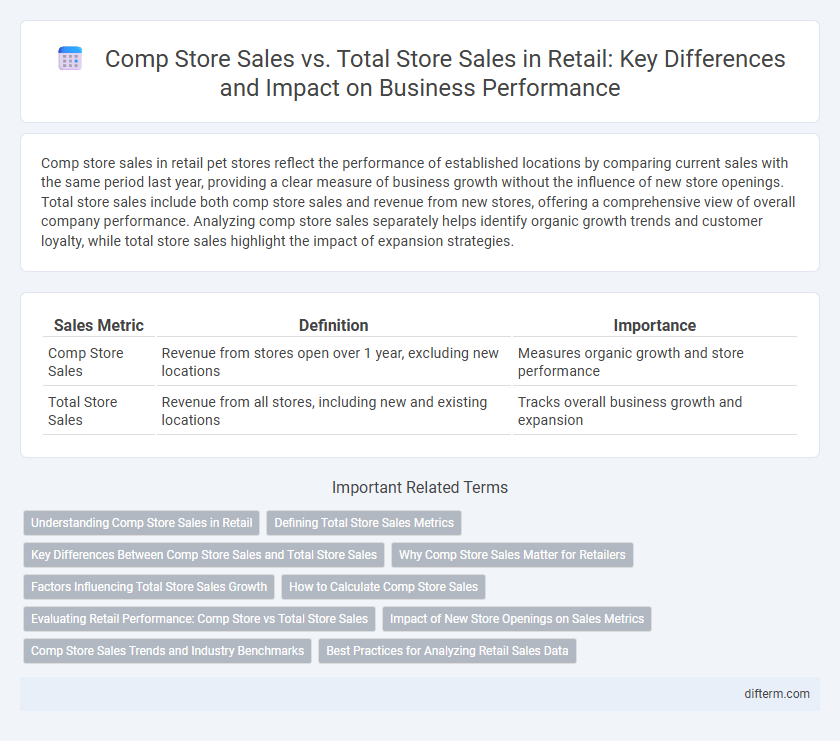 Comp Store Sales vs. Total Store Sales in Retail: Key Differences and Impact on Business Performance

Comp store sales in retail pet stores reflect the performance of established locations by comparing current sales with the same period last year, providing a clear measure of business growth without the influence of new store openings. Total store sales include both comp store sales and revenue from new stores, offering a comprehensive view of overall company performance. Analyzing comp store sales separately helps identify organic growth trends and customer loyalty, while total store sales highlight the impact of expansion strategies.

| Sales Metric | Definition | Importance |
|---|---|---|
| Comp Store Sales | Revenue from stores open over 1 year, excluding new locations | Measures organic growth and store performance |
| Total Store Sales | Revenue from all stores, including new and existing locations | Tracks overall business growth and expansion |

Important Related Terms

Understanding Comp Store Sales in Retail
Defining Total Store Sales Metrics
Key Differences Between Comp Store Sales and Total Store Sales
Why Comp Store Sales Matter for Retailers
Factors Influencing Total Store Sales Growth
How to Calculate Comp Store Sales
Evaluating Retail Performance: Comp Store vs Total Store Sales
Impact of New Store Openings on Sales Metrics
Comp Store Sales Trends and Industry Benchmarks
Best Practices for Analyzing Retail Sales Data

difterm.com