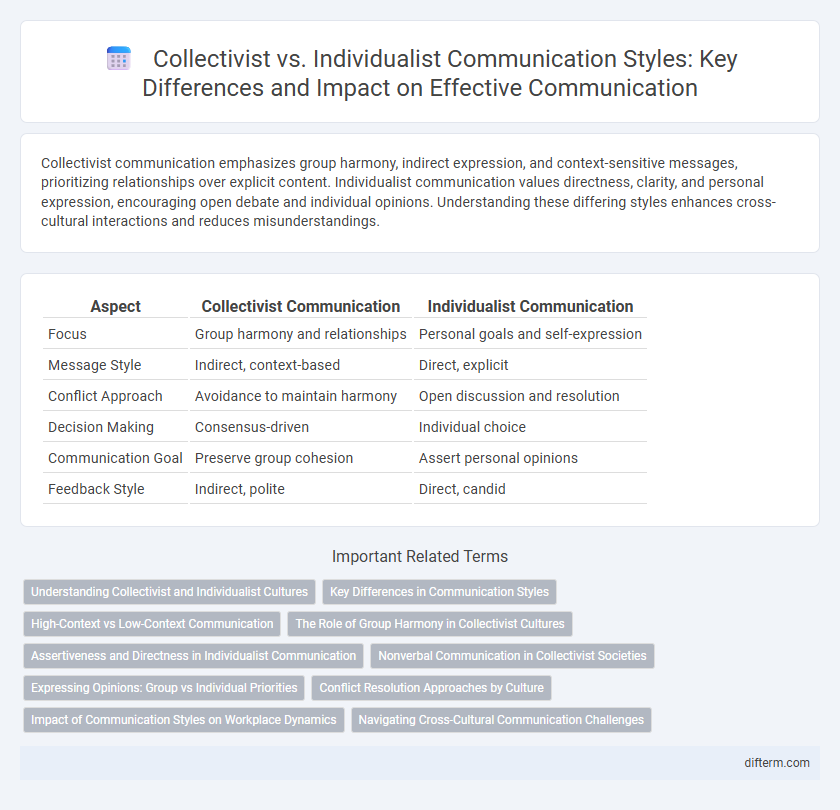 Collectivist vs. Individualist Communication Styles: Key Differences and Impact on Effective Communication

Collectivist communication emphasizes group harmony, indirect expression, and context-sensitive messages, prioritizing relationships over explicit content. Individualist communication values directness, clarity, and personal expression, encouraging open debate and individual opinions. Understanding these differing styles enhances cross-cultural interactions and reduces misunderstandings.

| Aspect | Collectivist Communication | Individualist Communication |
|---|---|---|
| Focus | Group harmony and relationships | Personal goals and self-expression |
| Message Style | Indirect, context-based | Direct, explicit |
| Conflict Approach | Avoidance to maintain harmony | Open discussion and resolution |
| Decision Making | Consensus-driven | Individual choice |
| Communication Goal | Preserve group cohesion | Assert personal opinions |
| Feedback Style | Indirect, polite | Direct, candid |

Important Related Terms

Understanding Collectivist and Individualist Cultures
Key Differences in Communication Styles
High-Context vs Low-Context Communication
The Role of Group Harmony in Collectivist Cultures
Assertiveness and Directness in Individualist Communication
Nonverbal Communication in Collectivist Societies
Expressing Opinions: Group vs Individual Priorities
Conflict Resolution Approaches by Culture
Impact of Communication Styles on Workplace Dynamics
Navigating Cross-Cultural Communication Challenges

difterm.com