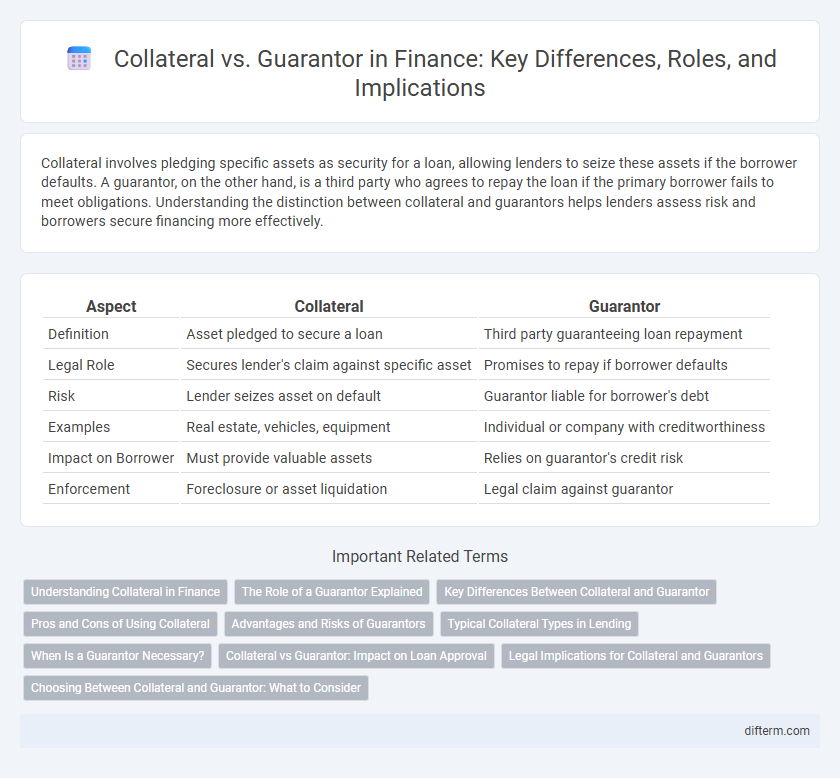 Collateral vs. Guarantor in Finance: Key Differences, Roles, and Implications

Collateral involves pledging specific assets as security for a loan, allowing lenders to seize these assets if the borrower defaults. A guarantor, on the other hand, is a third party who agrees to repay the loan if the primary borrower fails to meet obligations. Understanding the distinction between collateral and guarantors helps lenders assess risk and borrowers secure financing more effectively.

| Aspect | Collateral | Guarantor |
|---|---|---|
| Definition | Asset pledged to secure a loan | Third party guaranteeing loan repayment |
| Legal Role | Secures lender's claim against specific asset | Promises to repay if borrower defaults |
| Risk | Lender seizes asset on default | Guarantor liable for borrower's debt |
| Examples | Real estate, vehicles, equipment | Individual or company with creditworthiness |
| Impact on Borrower | Must provide valuable assets | Relies on guarantor's credit risk |
| Enforcement | Foreclosure or asset liquidation | Legal claim against guarantor |

Important Related Terms

Understanding Collateral in Finance
The Role of a Guarantor Explained
Key Differences Between Collateral and Guarantor
Pros and Cons of Using Collateral
Advantages and Risks of Guarantors
Typical Collateral Types in Lending
When Is a Guarantor Necessary?
Collateral vs Guarantor: Impact on Loan Approval
Legal Implications for Collateral and Guarantors
Choosing Between Collateral and Guarantor: What to Consider

difterm.com