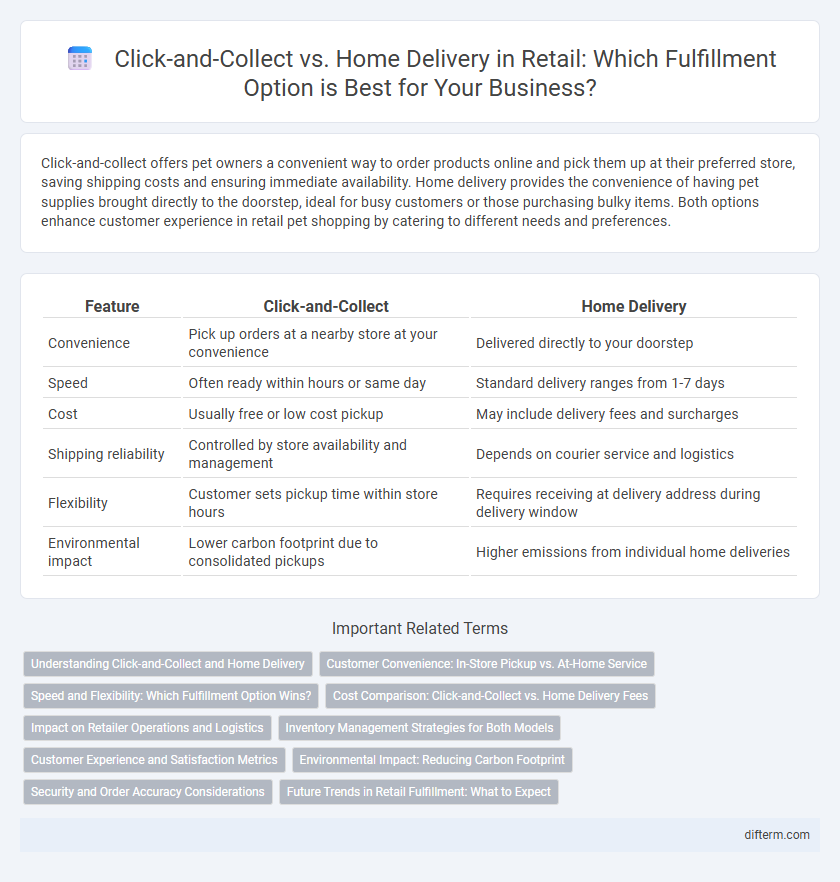 Click-and-Collect vs. Home Delivery in Retail: Which Fulfillment Option is Best for Your Business?

Click-and-collect offers pet owners a convenient way to order products online and pick them up at their preferred store, saving shipping costs and ensuring immediate availability. Home delivery provides the convenience of having pet supplies brought directly to the doorstep, ideal for busy customers or those purchasing bulky items. Both options enhance customer experience in retail pet shopping by catering to different needs and preferences.

| Feature | Click-and-Collect | Home Delivery |
|---|---|---|
| Convenience | Pick up orders at a nearby store at your convenience | Delivered directly to your doorstep |
| Speed | Often ready within hours or same day | Standard delivery ranges from 1-7 days |
| Cost | Usually free or low cost pickup | May include delivery fees and surcharges |
| Shipping reliability | Controlled by store availability and management | Depends on courier service and logistics |
| Flexibility | Customer sets pickup time within store hours | Requires receiving at delivery address during delivery window |
| Environmental impact | Lower carbon footprint due to consolidated pickups | Higher emissions from individual home deliveries |

Important Related Terms

Understanding Click-and-Collect and Home Delivery
Customer Convenience: In-Store Pickup vs. At-Home Service
Speed and Flexibility: Which Fulfillment Option Wins?
Cost Comparison: Click-and-Collect vs. Home Delivery Fees
Impact on Retailer Operations and Logistics
Inventory Management Strategies for Both Models
Customer Experience and Satisfaction Metrics
Environmental Impact: Reducing Carbon Footprint
Security and Order Accuracy Considerations
Future Trends in Retail Fulfillment: What to Expect

difterm.com