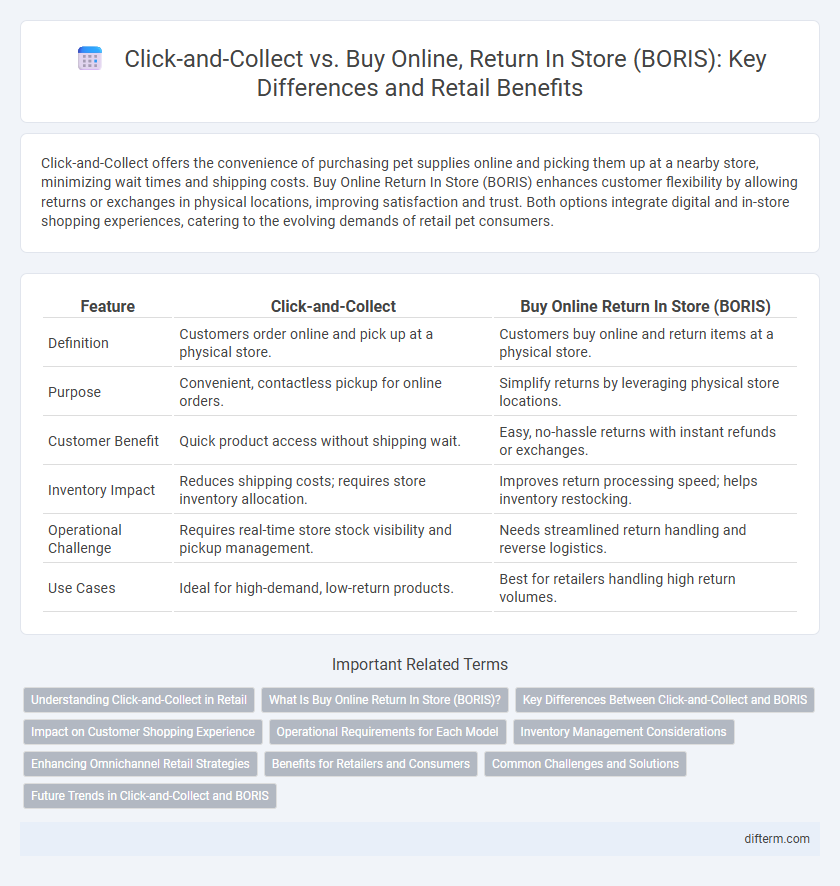 Click-and-Collect vs. Buy Online, Return In Store (BORIS): Key Differences and Retail Benefits

Click-and-Collect offers the convenience of purchasing pet supplies online and picking them up at a nearby store, minimizing wait times and shipping costs. Buy Online Return In Store (BORIS) enhances customer flexibility by allowing returns or exchanges in physical locations, improving satisfaction and trust. Both options integrate digital and in-store shopping experiences, catering to the evolving demands of retail pet consumers.

| Feature | Click-and-Collect | Buy Online Return In Store (BORIS) |
|---|---|---|
| Definition | Customers order online and pick up at a physical store. | Customers buy online and return items at a physical store. |
| Purpose | Convenient, contactless pickup for online orders. | Simplify returns by leveraging physical store locations. |
| Customer Benefit | Quick product access without shipping wait. | Easy, no-hassle returns with instant refunds or exchanges. |
| Inventory Impact | Reduces shipping costs; requires store inventory allocation. | Improves return processing speed; helps inventory restocking. |
| Operational Challenge | Requires real-time store stock visibility and pickup management. | Needs streamlined return handling and reverse logistics. |
| Use Cases | Ideal for high-demand, low-return products. | Best for retailers handling high return volumes. |

Important Related Terms

Understanding Click-and-Collect in Retail
What Is Buy Online Return In Store (BORIS)?
Key Differences Between Click-and-Collect and BORIS
Impact on Customer Shopping Experience
Operational Requirements for Each Model
Inventory Management Considerations
Enhancing Omnichannel Retail Strategies
Benefits for Retailers and Consumers
Common Challenges and Solutions
Future Trends in Click-and-Collect and BORIS

difterm.com