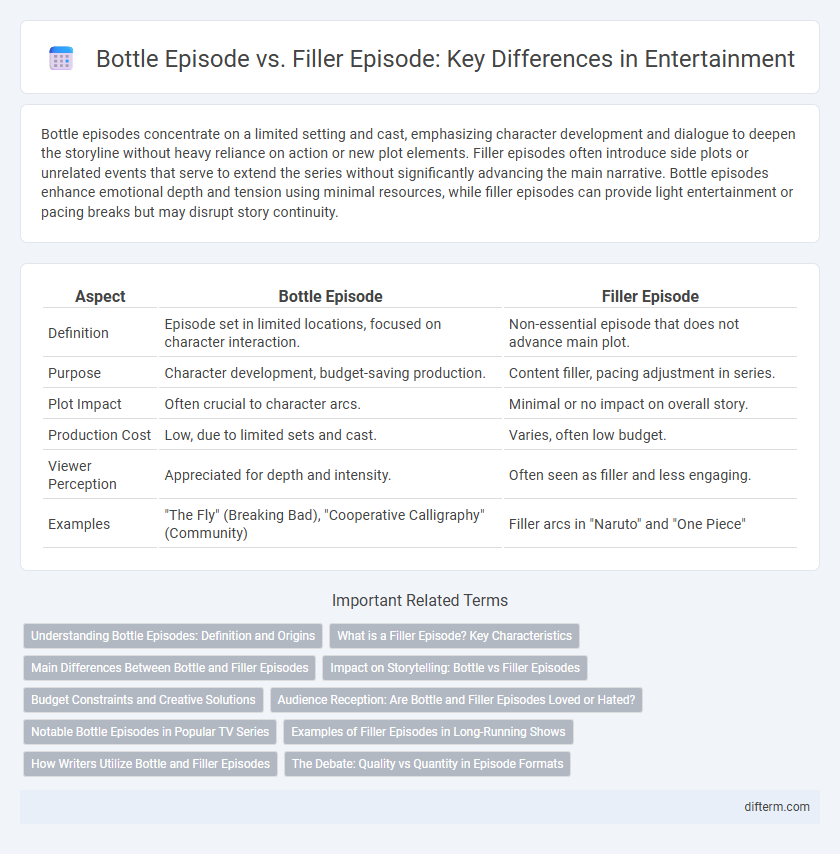 Bottle Episode vs. Filler Episode: Key Differences in Entertainment

Bottle episodes concentrate on a limited setting and cast, emphasizing character development and dialogue to deepen the storyline without heavy reliance on action or new plot elements. Filler episodes often introduce side plots or unrelated events that serve to extend the series without significantly advancing the main narrative. Bottle episodes enhance emotional depth and tension using minimal resources, while filler episodes can provide light entertainment or pacing breaks but may disrupt story continuity.

| Aspect | Bottle Episode | Filler Episode |
|---|---|---|
| Definition | Episode set in limited locations, focused on character interaction. | Non-essential episode that does not advance main plot. |
| Purpose | Character development, budget-saving production. | Content filler, pacing adjustment in series. |
| Plot Impact | Often crucial to character arcs. | Minimal or no impact on overall story. |
| Production Cost | Low, due to limited sets and cast. | Varies, often low budget. |
| Viewer Perception | Appreciated for depth and intensity. | Often seen as filler and less engaging. |
| Examples | "The Fly" (Breaking Bad), "Cooperative Calligraphy" (Community) | Filler arcs in "Naruto" and "One Piece" |

Important Related Terms

Understanding Bottle Episodes: Definition and Origins
What is a Filler Episode? Key Characteristics
Main Differences Between Bottle and Filler Episodes
Impact on Storytelling: Bottle vs Filler Episodes
Budget Constraints and Creative Solutions
Audience Reception: Are Bottle and Filler Episodes Loved or Hated?
Notable Bottle Episodes in Popular TV Series
Examples of Filler Episodes in Long-Running Shows
How Writers Utilize Bottle and Filler Episodes
The Debate: Quality vs Quantity in Episode Formats

difterm.com