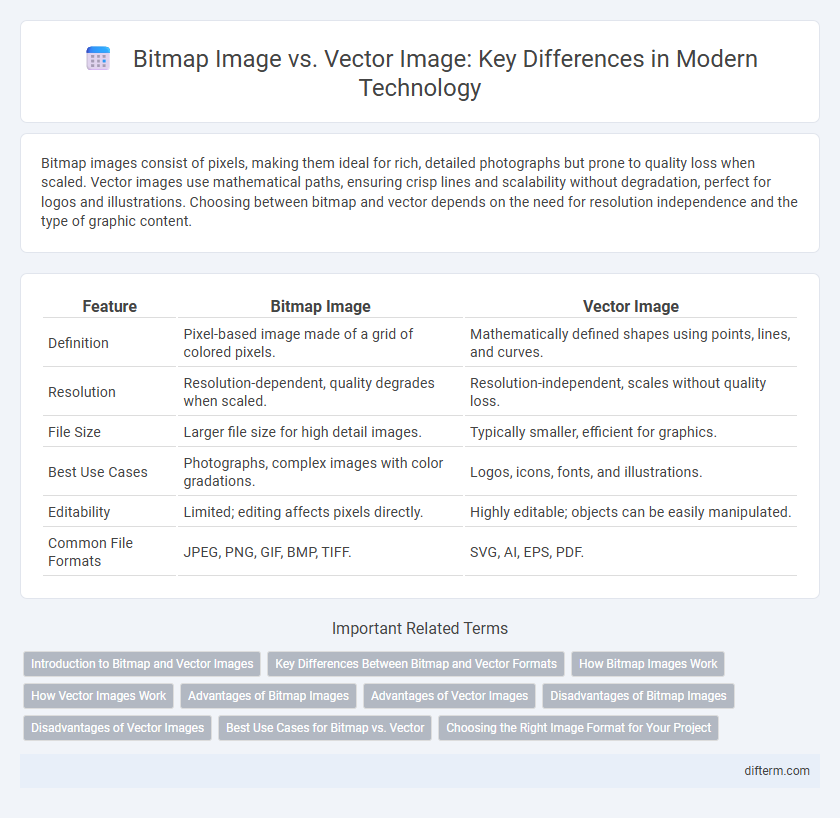 Bitmap Image vs. Vector Image: Key Differences in Modern Technology

Bitmap images consist of pixels, making them ideal for rich, detailed photographs but prone to quality loss when scaled. Vector images use mathematical paths, ensuring crisp lines and scalability without degradation, perfect for logos and illustrations. Choosing between bitmap and vector depends on the need for resolution independence and the type of graphic content.

| Feature | Bitmap Image | Vector Image |
|---|---|---|
| Definition | Pixel-based image made of a grid of colored pixels. | Mathematically defined shapes using points, lines, and curves. |
| Resolution | Resolution-dependent, quality degrades when scaled. | Resolution-independent, scales without quality loss. |
| File Size | Larger file size for high detail images. | Typically smaller, efficient for graphics. |
| Best Use Cases | Photographs, complex images with color gradations. | Logos, icons, fonts, and illustrations. |
| Editability | Limited; editing affects pixels directly. | Highly editable; objects can be easily manipulated. |
| Common File Formats | JPEG, PNG, GIF, BMP, TIFF. | SVG, AI, EPS, PDF. |

Important Related Terms

Introduction to Bitmap and Vector Images
Key Differences Between Bitmap and Vector Formats
How Bitmap Images Work
How Vector Images Work
Advantages of Bitmap Images
Advantages of Vector Images
Disadvantages of Bitmap Images
Disadvantages of Vector Images
Best Use Cases for Bitmap vs. Vector
Choosing the Right Image Format for Your Project

difterm.com