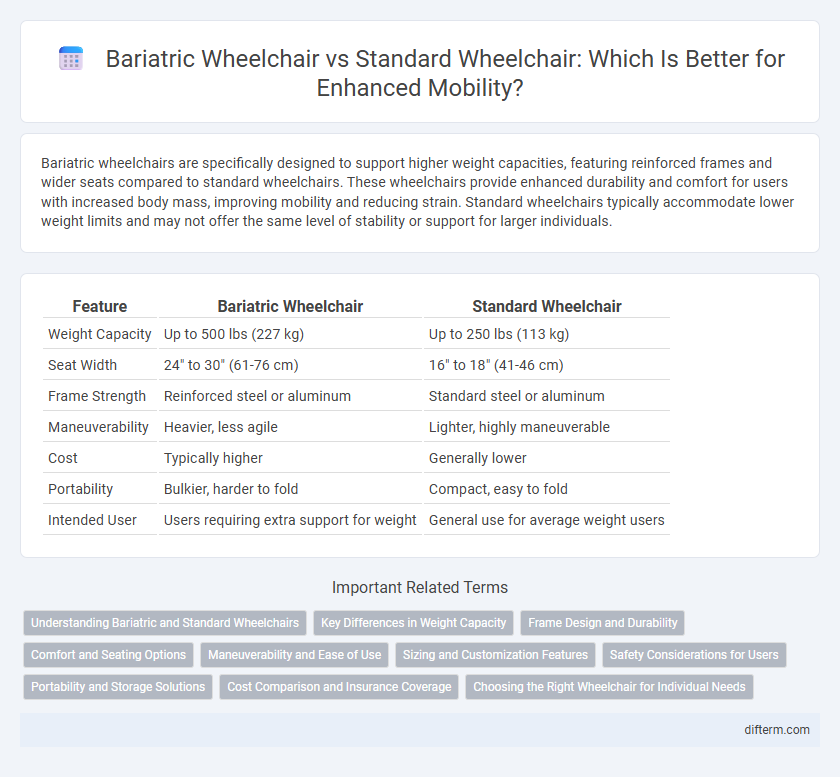 Bariatric Wheelchair vs Standard Wheelchair: Which Is Better for Enhanced Mobility?

Bariatric wheelchairs are specifically designed to support higher weight capacities, featuring reinforced frames and wider seats compared to standard wheelchairs. These wheelchairs provide enhanced durability and comfort for users with increased body mass, improving mobility and reducing strain. Standard wheelchairs typically accommodate lower weight limits and may not offer the same level of stability or support for larger individuals.

| Feature | Bariatric Wheelchair | Standard Wheelchair |
|---|---|---|
| Weight Capacity | Up to 500 lbs (227 kg) | Up to 250 lbs (113 kg) |
| Seat Width | 24" to 30" (61-76 cm) | 16" to 18" (41-46 cm) |
| Frame Strength | Reinforced steel or aluminum | Standard steel or aluminum |
| Maneuverability | Heavier, less agile | Lighter, highly maneuverable |
| Cost | Typically higher | Generally lower |
| Portability | Bulkier, harder to fold | Compact, easy to fold |
| Intended User | Users requiring extra support for weight | General use for average weight users |

Important Related Terms

Understanding Bariatric and Standard Wheelchairs
Key Differences in Weight Capacity
Frame Design and Durability
Comfort and Seating Options
Maneuverability and Ease of Use
Sizing and Customization Features
Safety Considerations for Users
Portability and Storage Solutions
Cost Comparison and Insurance Coverage
Choosing the Right Wheelchair for Individual Needs

difterm.com