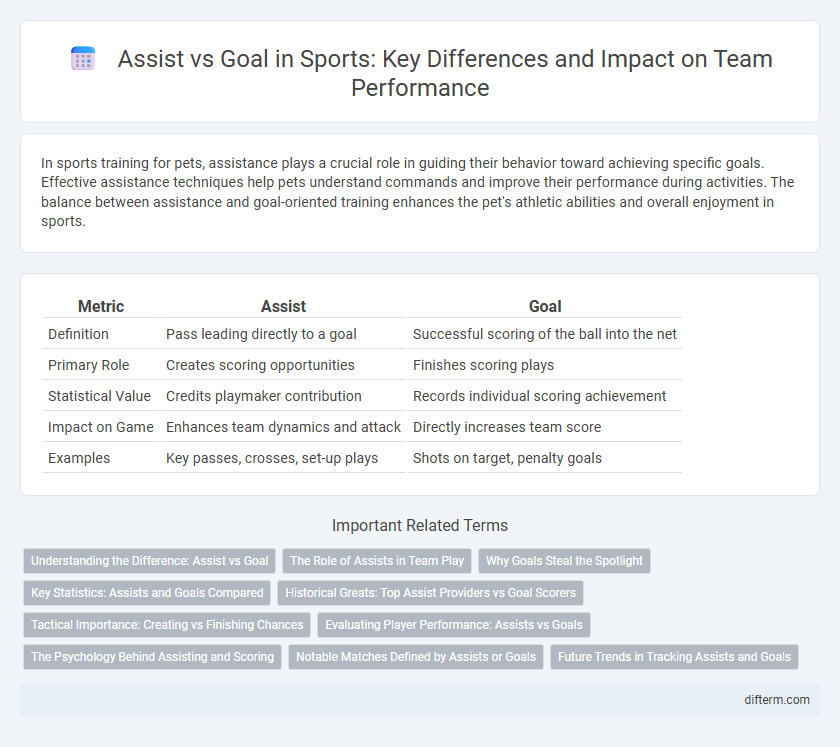 Assist vs Goal in Sports: Key Differences and Impact on Team Performance

In sports training for pets, assistance plays a crucial role in guiding their behavior toward achieving specific goals. Effective assistance techniques help pets understand commands and improve their performance during activities. The balance between assistance and goal-oriented training enhances the pet's athletic abilities and overall enjoyment in sports.

| Metric | Assist | Goal |
|---|---|---|
| Definition | Pass leading directly to a goal | Successful scoring of the ball into the net |
| Primary Role | Creates scoring opportunities | Finishes scoring plays |
| Statistical Value | Credits playmaker contribution | Records individual scoring achievement |
| Impact on Game | Enhances team dynamics and attack | Directly increases team score |
| Examples | Key passes, crosses, set-up plays | Shots on target, penalty goals |

Important Related Terms

Understanding the Difference: Assist vs Goal
The Role of Assists in Team Play
Why Goals Steal the Spotlight
Key Statistics: Assists and Goals Compared
Historical Greats: Top Assist Providers vs Goal Scorers
Tactical Importance: Creating vs Finishing Chances
Evaluating Player Performance: Assists vs Goals
The Psychology Behind Assisting and Scoring
Notable Matches Defined by Assists or Goals
Future Trends in Tracking Assists and Goals

difterm.com