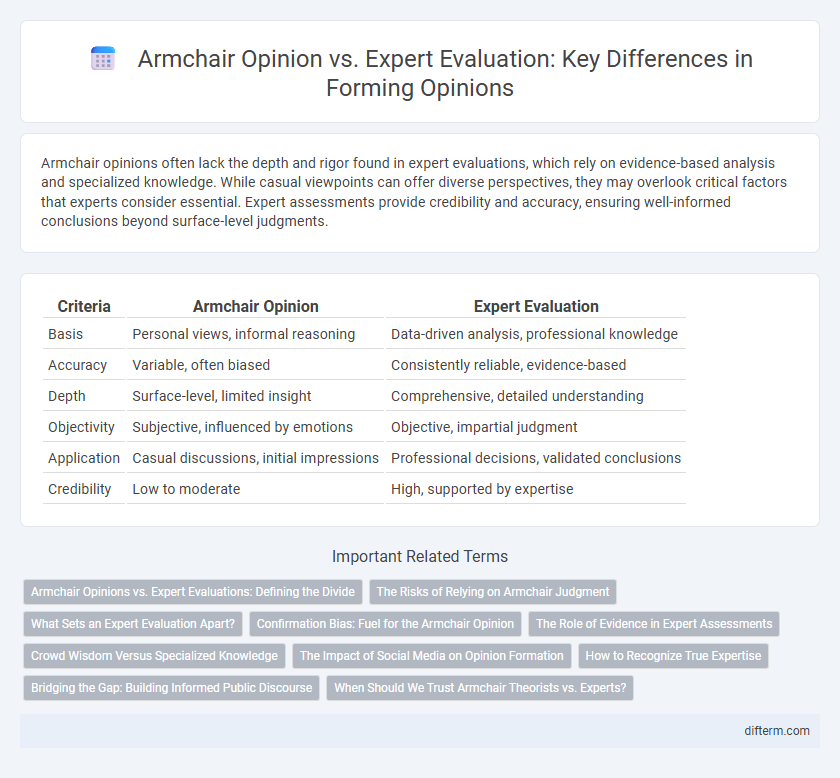 Armchair Opinion vs. Expert Evaluation: Key Differences in Forming Opinions

Armchair opinions often lack the depth and rigor found in expert evaluations, which rely on evidence-based analysis and specialized knowledge. While casual viewpoints can offer diverse perspectives, they may overlook critical factors that experts consider essential. Expert assessments provide credibility and accuracy, ensuring well-informed conclusions beyond surface-level judgments.

| Criteria | Armchair Opinion | Expert Evaluation |
|---|---|---|
| Basis | Personal views, informal reasoning | Data-driven analysis, professional knowledge |
| Accuracy | Variable, often biased | Consistently reliable, evidence-based |
| Depth | Surface-level, limited insight | Comprehensive, detailed understanding |
| Objectivity | Subjective, influenced by emotions | Objective, impartial judgment |
| Application | Casual discussions, initial impressions | Professional decisions, validated conclusions |
| Credibility | Low to moderate | High, supported by expertise |

Important Related Terms

Armchair Opinions vs. Expert Evaluations: Defining the Divide
The Risks of Relying on Armchair Judgment
What Sets an Expert Evaluation Apart?
Confirmation Bias: Fuel for the Armchair Opinion
The Role of Evidence in Expert Assessments
Crowd Wisdom Versus Specialized Knowledge
The Impact of Social Media on Opinion Formation
How to Recognize True Expertise
Bridging the Gap: Building Informed Public Discourse
When Should We Trust Armchair Theorists vs. Experts?

difterm.com