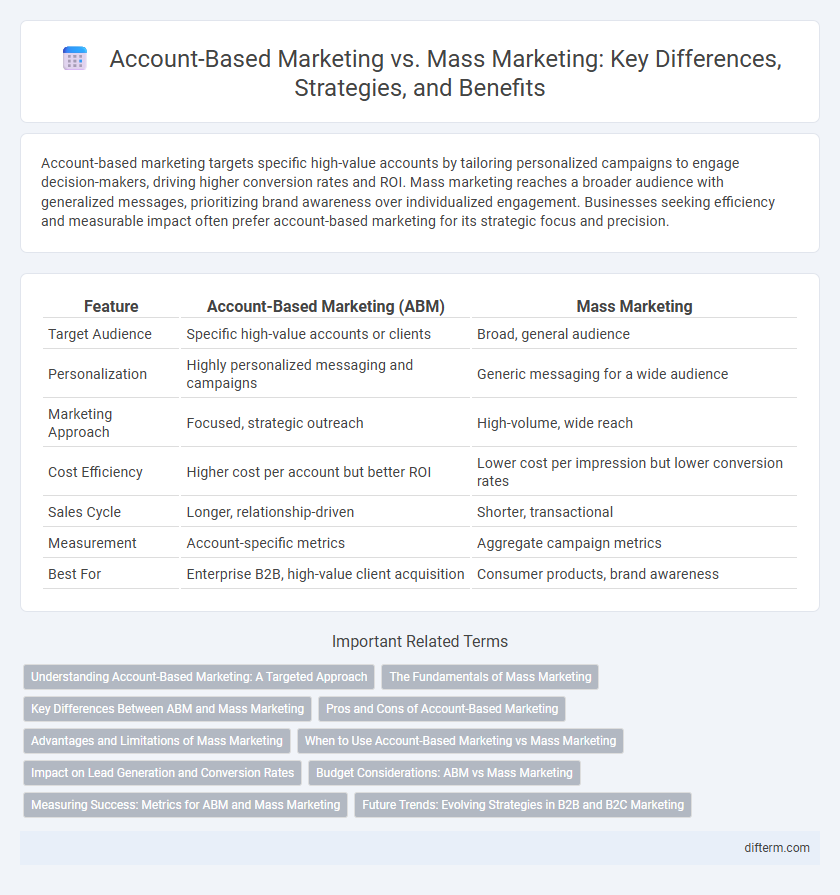 Account-Based Marketing vs. Mass Marketing: Key Differences, Strategies, and Benefits

Account-based marketing targets specific high-value accounts by tailoring personalized campaigns to engage decision-makers, driving higher conversion rates and ROI. Mass marketing reaches a broader audience with generalized messages, prioritizing brand awareness over individualized engagement. Businesses seeking efficiency and measurable impact often prefer account-based marketing for its strategic focus and precision.

| Feature | Account-Based Marketing (ABM) | Mass Marketing |
|---|---|---|
| Target Audience | Specific high-value accounts or clients | Broad, general audience |
| Personalization | Highly personalized messaging and campaigns | Generic messaging for a wide audience |
| Marketing Approach | Focused, strategic outreach | High-volume, wide reach |
| Cost Efficiency | Higher cost per account but better ROI | Lower cost per impression but lower conversion rates |
| Sales Cycle | Longer, relationship-driven | Shorter, transactional |
| Measurement | Account-specific metrics | Aggregate campaign metrics |
| Best For | Enterprise B2B, high-value client acquisition | Consumer products, brand awareness |

Important Related Terms

Understanding Account-Based Marketing: A Targeted Approach
The Fundamentals of Mass Marketing
Key Differences Between ABM and Mass Marketing
Pros and Cons of Account-Based Marketing
Advantages and Limitations of Mass Marketing
When to Use Account-Based Marketing vs Mass Marketing
Impact on Lead Generation and Conversion Rates
Budget Considerations: ABM vs Mass Marketing
Measuring Success: Metrics for ABM and Mass Marketing
Future Trends: Evolving Strategies in B2B and B2C Marketing

difterm.com