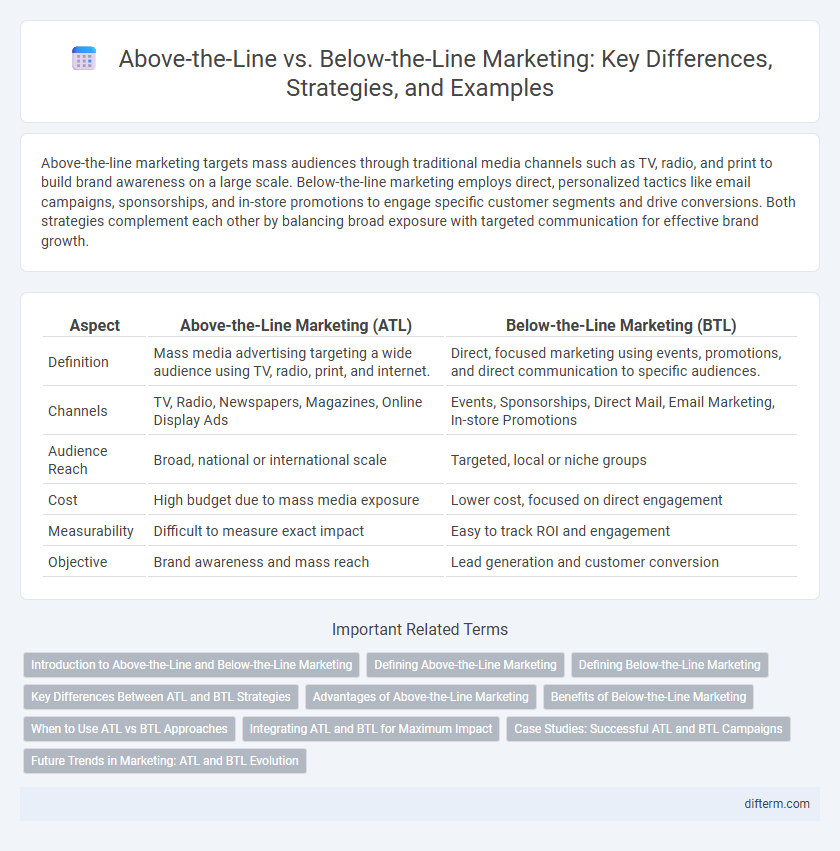 Above-the-Line vs. Below-the-Line Marketing: Key Differences, Strategies, and Examples

Above-the-line marketing targets mass audiences through traditional media channels such as TV, radio, and print to build brand awareness on a large scale. Below-the-line marketing employs direct, personalized tactics like email campaigns, sponsorships, and in-store promotions to engage specific customer segments and drive conversions. Both strategies complement each other by balancing broad exposure with targeted communication for effective brand growth.

| Aspect | Above-the-Line Marketing (ATL) | Below-the-Line Marketing (BTL) |
|---|---|---|
| Definition | Mass media advertising targeting a wide audience using TV, radio, print, and internet. | Direct, focused marketing using events, promotions, and direct communication to specific audiences. |
| Channels | TV, Radio, Newspapers, Magazines, Online Display Ads | Events, Sponsorships, Direct Mail, Email Marketing, In-store Promotions |
| Audience Reach | Broad, national or international scale | Targeted, local or niche groups |
| Cost | High budget due to mass media exposure | Lower cost, focused on direct engagement |
| Measurability | Difficult to measure exact impact | Easy to track ROI and engagement |
| Objective | Brand awareness and mass reach | Lead generation and customer conversion |

Important Related Terms

Introduction to Above-the-Line and Below-the-Line Marketing
Defining Above-the-Line Marketing
Defining Below-the-Line Marketing
Key Differences Between ATL and BTL Strategies
Advantages of Above-the-Line Marketing
Benefits of Below-the-Line Marketing
When to Use ATL vs BTL Approaches
Integrating ATL and BTL for Maximum Impact
Case Studies: Successful ATL and BTL Campaigns
Future Trends in Marketing: ATL and BTL Evolution

difterm.com