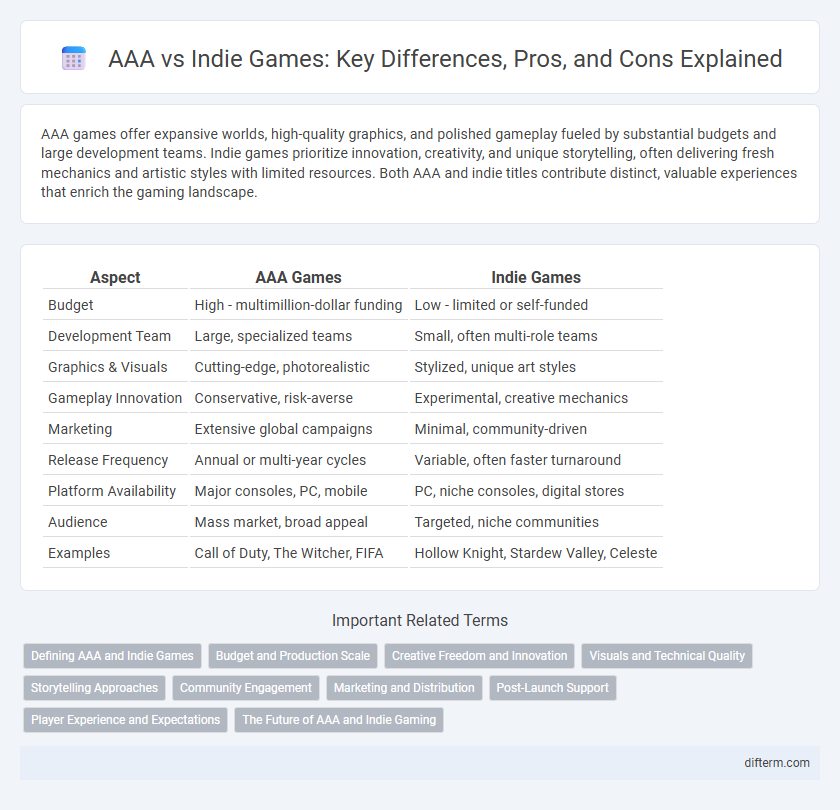 AAA vs Indie Games: Key Differences, Pros, and Cons Explained

AAA games offer expansive worlds, high-quality graphics, and polished gameplay fueled by substantial budgets and large development teams. Indie games prioritize innovation, creativity, and unique storytelling, often delivering fresh mechanics and artistic styles with limited resources. Both AAA and indie titles contribute distinct, valuable experiences that enrich the gaming landscape.

| Aspect | AAA Games | Indie Games |
|---|---|---|
| Budget | High - multimillion-dollar funding | Low - limited or self-funded |
| Development Team | Large, specialized teams | Small, often multi-role teams |
| Graphics & Visuals | Cutting-edge, photorealistic | Stylized, unique art styles |
| Gameplay Innovation | Conservative, risk-averse | Experimental, creative mechanics |
| Marketing | Extensive global campaigns | Minimal, community-driven |
| Release Frequency | Annual or multi-year cycles | Variable, often faster turnaround |
| Platform Availability | Major consoles, PC, mobile | PC, niche consoles, digital stores |
| Audience | Mass market, broad appeal | Targeted, niche communities |
| Examples | Call of Duty, The Witcher, FIFA | Hollow Knight, Stardew Valley, Celeste |

Important Related Terms

Defining AAA and Indie Games
Budget and Production Scale
Creative Freedom and Innovation
Visuals and Technical Quality
Storytelling Approaches
Community Engagement
Marketing and Distribution
Post-Launch Support
Player Experience and Expectations
The Future of AAA and Indie Gaming

difterm.com