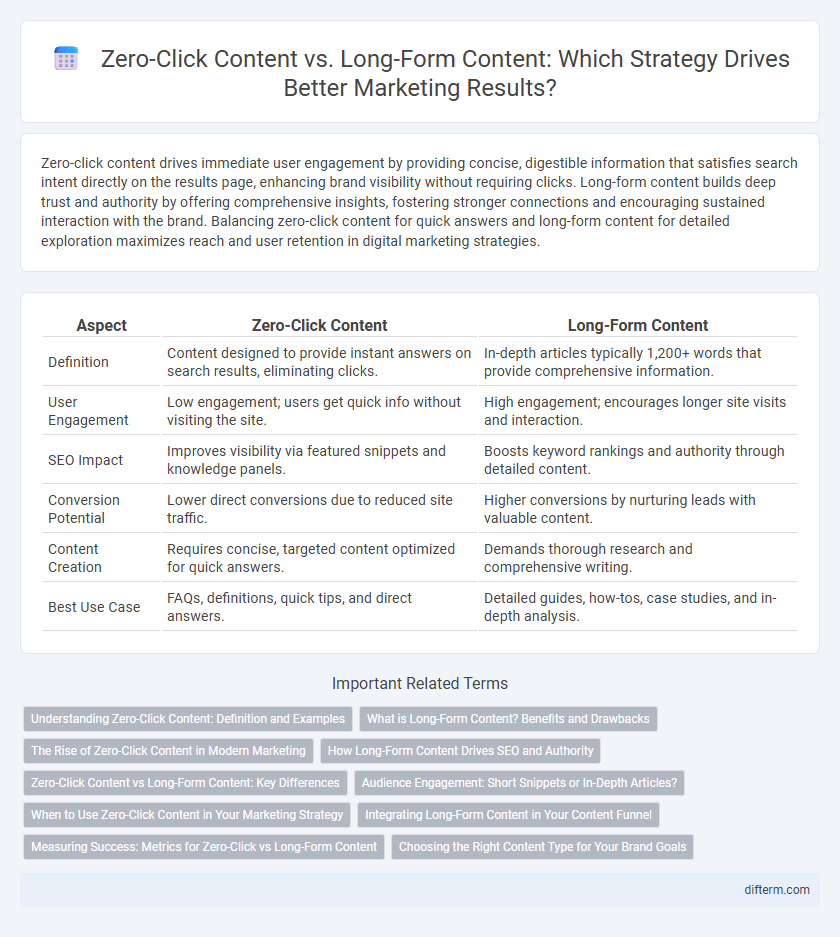 Zero-Click Content vs. Long-Form Content: Which Strategy Drives Better Marketing Results?

Zero-click content drives immediate user engagement by providing concise, digestible information that satisfies search intent directly on the results page, enhancing brand visibility without requiring clicks. Long-form content builds deep trust and authority by offering comprehensive insights, fostering stronger connections and encouraging sustained interaction with the brand. Balancing zero-click content for quick answers and long-form content for detailed exploration maximizes reach and user retention in digital marketing strategies.

| Aspect | Zero-Click Content | Long-Form Content |
|---|---|---|
| Definition | Content designed to provide instant answers on search results, eliminating clicks. | In-depth articles typically 1,200+ words that provide comprehensive information. |
| User Engagement | Low engagement; users get quick info without visiting the site. | High engagement; encourages longer site visits and interaction. |
| SEO Impact | Improves visibility via featured snippets and knowledge panels. | Boosts keyword rankings and authority through detailed content. |
| Conversion Potential | Lower direct conversions due to reduced site traffic. | Higher conversions by nurturing leads with valuable content. |
| Content Creation | Requires concise, targeted content optimized for quick answers. | Demands thorough research and comprehensive writing. |
| Best Use Case | FAQs, definitions, quick tips, and direct answers. | Detailed guides, how-tos, case studies, and in-depth analysis. |

Important Related Terms

Understanding Zero-Click Content: Definition and Examples
What is Long-Form Content? Benefits and Drawbacks
The Rise of Zero-Click Content in Modern Marketing
How Long-Form Content Drives SEO and Authority
Zero-Click Content vs Long-Form Content: Key Differences
Audience Engagement: Short Snippets or In-Depth Articles?
When to Use Zero-Click Content in Your Marketing Strategy
Integrating Long-Form Content in Your Content Funnel
Measuring Success: Metrics for Zero-Click vs Long-Form Content
Choosing the Right Content Type for Your Brand Goals

difterm.com