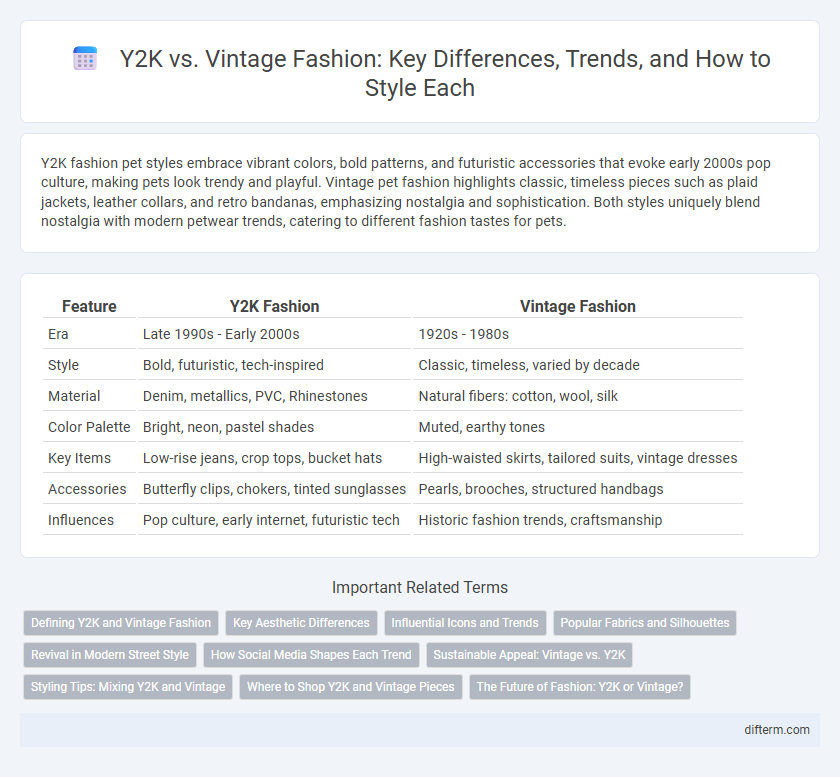 Y2K vs. Vintage Fashion: Key Differences, Trends, and How to Style Each

Y2K fashion pet styles embrace vibrant colors, bold patterns, and futuristic accessories that evoke early 2000s pop culture, making pets look trendy and playful. Vintage pet fashion highlights classic, timeless pieces such as plaid jackets, leather collars, and retro bandanas, emphasizing nostalgia and sophistication. Both styles uniquely blend nostalgia with modern petwear trends, catering to different fashion tastes for pets.

| Feature | Y2K Fashion | Vintage Fashion |
|---|---|---|
| Era | Late 1990s - Early 2000s | 1920s - 1980s |
| Style | Bold, futuristic, tech-inspired | Classic, timeless, varied by decade |
| Material | Denim, metallics, PVC, Rhinestones | Natural fibers: cotton, wool, silk |
| Color Palette | Bright, neon, pastel shades | Muted, earthy tones |
| Key Items | Low-rise jeans, crop tops, bucket hats | High-waisted skirts, tailored suits, vintage dresses |
| Accessories | Butterfly clips, chokers, tinted sunglasses | Pearls, brooches, structured handbags |
| Influences | Pop culture, early internet, futuristic tech | Historic fashion trends, craftsmanship |

Important Related Terms

Defining Y2K and Vintage Fashion
Key Aesthetic Differences
Influential Icons and Trends
Popular Fabrics and Silhouettes
Revival in Modern Street Style
How Social Media Shapes Each Trend
Sustainable Appeal: Vintage vs. Y2K
Styling Tips: Mixing Y2K and Vintage
Where to Shop Y2K and Vintage Pieces
The Future of Fashion: Y2K or Vintage?

difterm.com