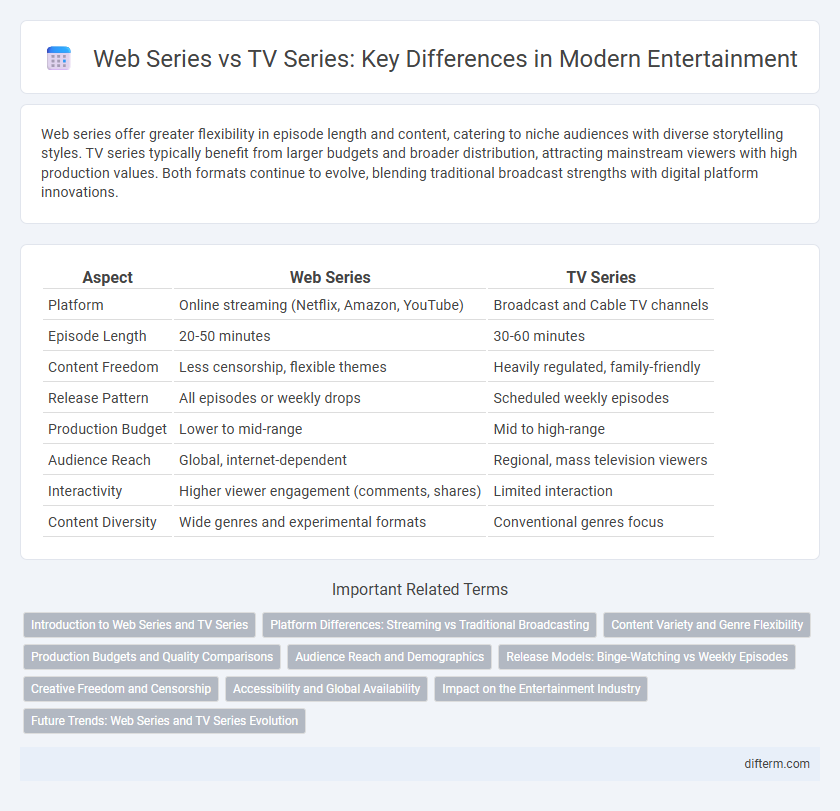 Web Series vs TV Series: Key Differences in Modern Entertainment

Web series offer greater flexibility in episode length and content, catering to niche audiences with diverse storytelling styles. TV series typically benefit from larger budgets and broader distribution, attracting mainstream viewers with high production values. Both formats continue to evolve, blending traditional broadcast strengths with digital platform innovations.

| Aspect | Web Series | TV Series |
|---|---|---|
| Platform | Online streaming (Netflix, Amazon, YouTube) | Broadcast and Cable TV channels |
| Episode Length | 20-50 minutes | 30-60 minutes |
| Content Freedom | Less censorship, flexible themes | Heavily regulated, family-friendly |
| Release Pattern | All episodes or weekly drops | Scheduled weekly episodes |
| Production Budget | Lower to mid-range | Mid to high-range |
| Audience Reach | Global, internet-dependent | Regional, mass television viewers |
| Interactivity | Higher viewer engagement (comments, shares) | Limited interaction |
| Content Diversity | Wide genres and experimental formats | Conventional genres focus |

Important Related Terms

Introduction to Web Series and TV Series
Platform Differences: Streaming vs Traditional Broadcasting
Content Variety and Genre Flexibility
Production Budgets and Quality Comparisons
Audience Reach and Demographics
Release Models: Binge-Watching vs Weekly Episodes
Creative Freedom and Censorship
Accessibility and Global Availability
Impact on the Entertainment Industry
Future Trends: Web Series and TV Series Evolution

difterm.com