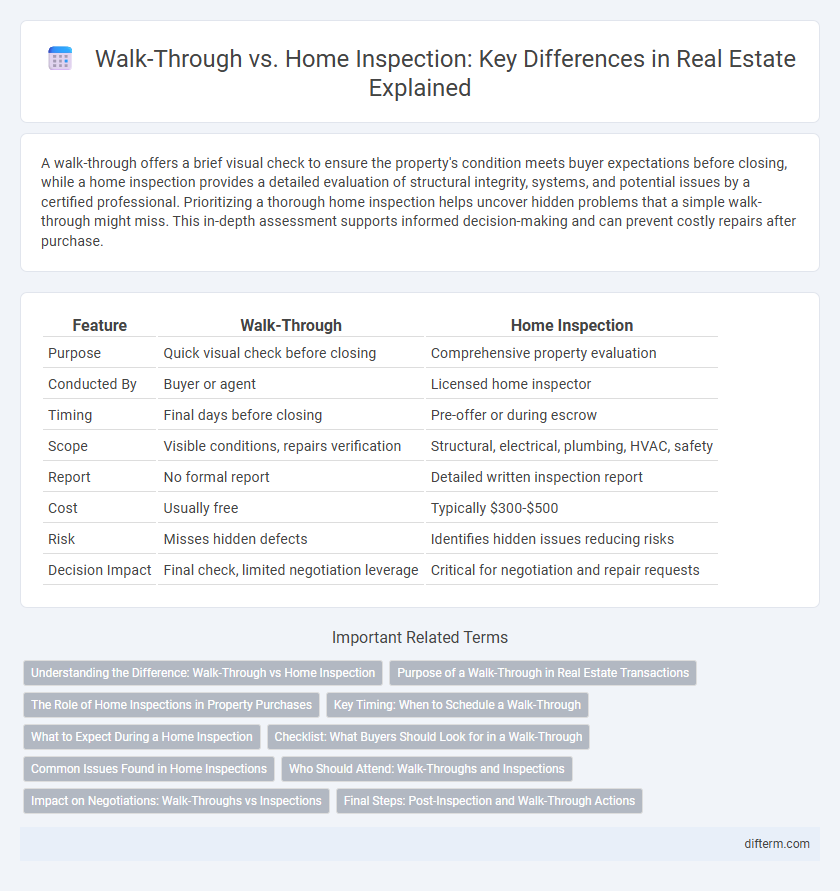 Walk-Through vs. Home Inspection: Key Differences in Real Estate Explained

A walk-through offers a brief visual check to ensure the property's condition meets buyer expectations before closing, while a home inspection provides a detailed evaluation of structural integrity, systems, and potential issues by a certified professional. Prioritizing a thorough home inspection helps uncover hidden problems that a simple walk-through might miss. This in-depth assessment supports informed decision-making and can prevent costly repairs after purchase.

| Feature | Walk-Through | Home Inspection |
|---|---|---|
| Purpose | Quick visual check before closing | Comprehensive property evaluation |
| Conducted By | Buyer or agent | Licensed home inspector |
| Timing | Final days before closing | Pre-offer or during escrow |
| Scope | Visible conditions, repairs verification | Structural, electrical, plumbing, HVAC, safety |
| Report | No formal report | Detailed written inspection report |
| Cost | Usually free | Typically \$300-\$500 |
| Risk | Misses hidden defects | Identifies hidden issues reducing risks |
| Decision Impact | Final check, limited negotiation leverage | Critical for negotiation and repair requests |

Important Related Terms

Understanding the Difference: Walk-Through vs Home Inspection
Purpose of a Walk-Through in Real Estate Transactions
The Role of Home Inspections in Property Purchases
Key Timing: When to Schedule a Walk-Through
What to Expect During a Home Inspection
Checklist: What Buyers Should Look for in a Walk-Through
Common Issues Found in Home Inspections
Who Should Attend: Walk-Throughs and Inspections
Impact on Negotiations: Walk-Throughs vs Inspections
Final Steps: Post-Inspection and Walk-Through Actions

difterm.com