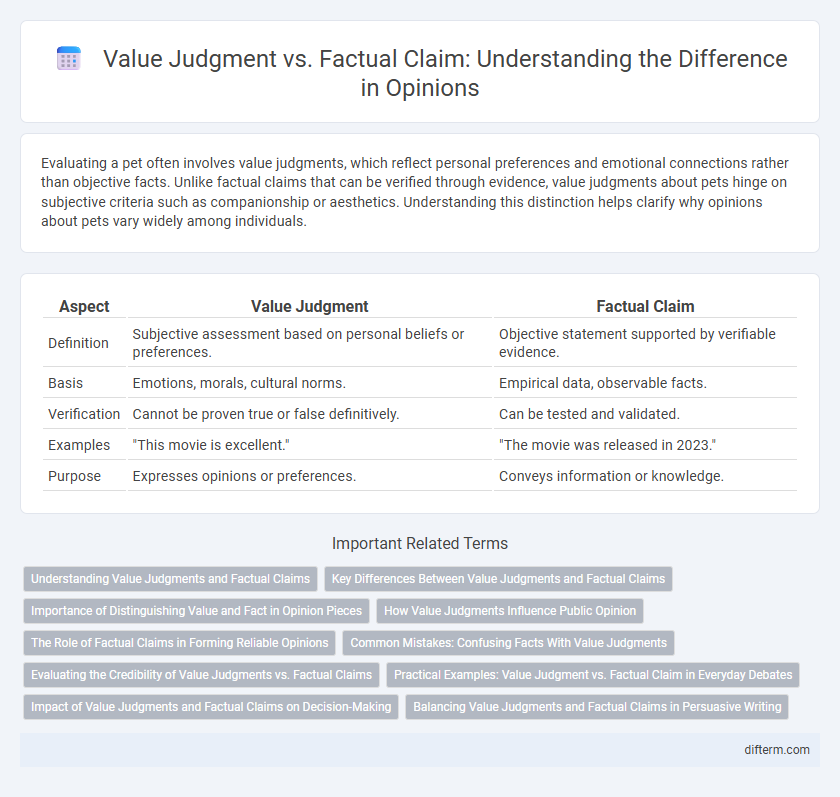 Value Judgment vs. Factual Claim: Understanding the Difference in Opinions

Evaluating a pet often involves value judgments, which reflect personal preferences and emotional connections rather than objective facts. Unlike factual claims that can be verified through evidence, value judgments about pets hinge on subjective criteria such as companionship or aesthetics. Understanding this distinction helps clarify why opinions about pets vary widely among individuals.

| Aspect | Value Judgment | Factual Claim |
|---|---|---|
| Definition | Subjective assessment based on personal beliefs or preferences. | Objective statement supported by verifiable evidence. |
| Basis | Emotions, morals, cultural norms. | Empirical data, observable facts. |
| Verification | Cannot be proven true or false definitively. | Can be tested and validated. |
| Examples | "This movie is excellent." | "The movie was released in 2023." |
| Purpose | Expresses opinions or preferences. | Conveys information or knowledge. |

Important Related Terms

Understanding Value Judgments and Factual Claims
Key Differences Between Value Judgments and Factual Claims
Importance of Distinguishing Value and Fact in Opinion Pieces
How Value Judgments Influence Public Opinion
The Role of Factual Claims in Forming Reliable Opinions
Common Mistakes: Confusing Facts With Value Judgments
Evaluating the Credibility of Value Judgments vs. Factual Claims
Practical Examples: Value Judgment vs. Factual Claim in Everyday Debates
Impact of Value Judgments and Factual Claims on Decision-Making
Balancing Value Judgments and Factual Claims in Persuasive Writing

difterm.com