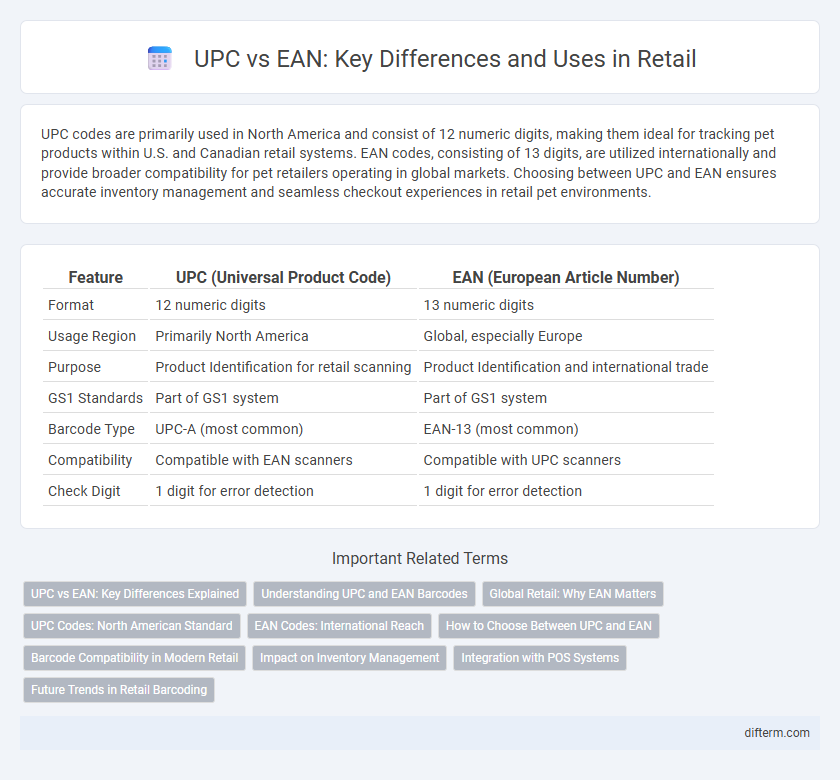 UPC vs EAN: Key Differences and Uses in Retail

UPC codes are primarily used in North America and consist of 12 numeric digits, making them ideal for tracking pet products within U.S. and Canadian retail systems. EAN codes, consisting of 13 digits, are utilized internationally and provide broader compatibility for pet retailers operating in global markets. Choosing between UPC and EAN ensures accurate inventory management and seamless checkout experiences in retail pet environments.

| Feature | UPC (Universal Product Code) | EAN (European Article Number) |
|---|---|---|
| Format | 12 numeric digits | 13 numeric digits |
| Usage Region | Primarily North America | Global, especially Europe |
| Purpose | Product Identification for retail scanning | Product Identification and international trade |
| GS1 Standards | Part of GS1 system | Part of GS1 system |
| Barcode Type | UPC-A (most common) | EAN-13 (most common) |
| Compatibility | Compatible with EAN scanners | Compatible with UPC scanners |
| Check Digit | 1 digit for error detection | 1 digit for error detection |

Important Related Terms

UPC vs EAN: Key Differences Explained
Understanding UPC and EAN Barcodes
Global Retail: Why EAN Matters
UPC Codes: North American Standard
EAN Codes: International Reach
How to Choose Between UPC and EAN
Barcode Compatibility in Modern Retail
Impact on Inventory Management
Integration with POS Systems
Future Trends in Retail Barcoding

difterm.com