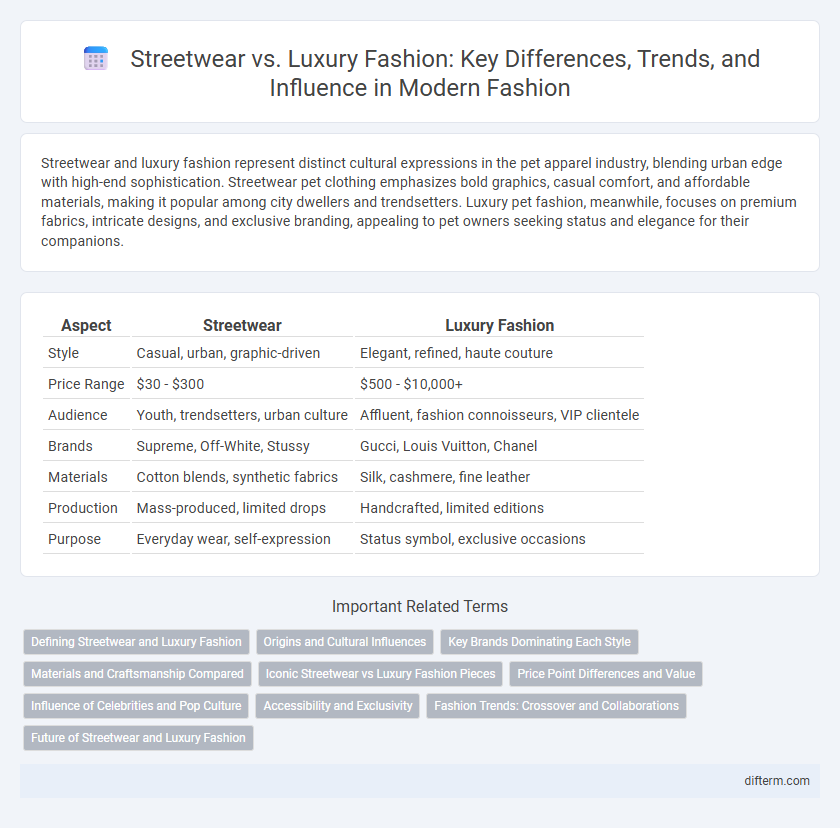 Streetwear vs. Luxury Fashion: Key Differences, Trends, and Influence in Modern Fashion

Streetwear and luxury fashion represent distinct cultural expressions in the pet apparel industry, blending urban edge with high-end sophistication. Streetwear pet clothing emphasizes bold graphics, casual comfort, and affordable materials, making it popular among city dwellers and trendsetters. Luxury pet fashion, meanwhile, focuses on premium fabrics, intricate designs, and exclusive branding, appealing to pet owners seeking status and elegance for their companions.

| Aspect | Streetwear | Luxury Fashion |
|---|---|---|
| Style | Casual, urban, graphic-driven | Elegant, refined, haute couture |
| Price Range | \$30 - \$300 | \$500 - \$10,000+ |
| Audience | Youth, trendsetters, urban culture | Affluent, fashion connoisseurs, VIP clientele |
| Brands | Supreme, Off-White, Stussy | Gucci, Louis Vuitton, Chanel |
| Materials | Cotton blends, synthetic fabrics | Silk, cashmere, fine leather |
| Production | Mass-produced, limited drops | Handcrafted, limited editions |
| Purpose | Everyday wear, self-expression | Status symbol, exclusive occasions |

Important Related Terms

Defining Streetwear and Luxury Fashion
Origins and Cultural Influences
Key Brands Dominating Each Style
Materials and Craftsmanship Compared
Iconic Streetwear vs Luxury Fashion Pieces
Price Point Differences and Value
Influence of Celebrities and Pop Culture
Accessibility and Exclusivity
Fashion Trends: Crossover and Collaborations
Future of Streetwear and Luxury Fashion

difterm.com