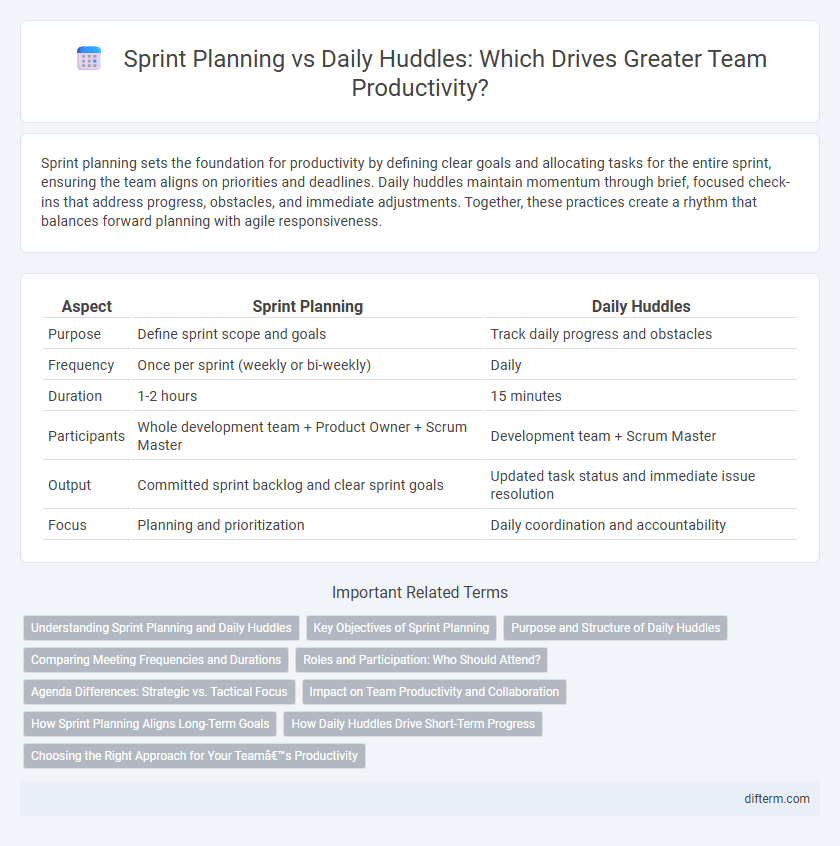 Sprint Planning vs Daily Huddles: Which Drives Greater Team Productivity?

Sprint planning sets the foundation for productivity by defining clear goals and allocating tasks for the entire sprint, ensuring the team aligns on priorities and deadlines. Daily huddles maintain momentum through brief, focused check-ins that address progress, obstacles, and immediate adjustments. Together, these practices create a rhythm that balances forward planning with agile responsiveness.

| Aspect | Sprint Planning | Daily Huddles |
|---|---|---|
| Purpose | Define sprint scope and goals | Track daily progress and obstacles |
| Frequency | Once per sprint (weekly or bi-weekly) | Daily |
| Duration | 1-2 hours | 15 minutes |
| Participants | Whole development team + Product Owner + Scrum Master | Development team + Scrum Master |
| Output | Committed sprint backlog and clear sprint goals | Updated task status and immediate issue resolution |
| Focus | Planning and prioritization | Daily coordination and accountability |

Important Related Terms

Understanding Sprint Planning and Daily Huddles
Key Objectives of Sprint Planning
Purpose and Structure of Daily Huddles
Comparing Meeting Frequencies and Durations
Roles and Participation: Who Should Attend?
Agenda Differences: Strategic vs. Tactical Focus
Impact on Team Productivity and Collaboration
How Sprint Planning Aligns Long-Term Goals
How Daily Huddles Drive Short-Term Progress
Choosing the Right Approach for Your Teamâ€™s Productivity

difterm.com