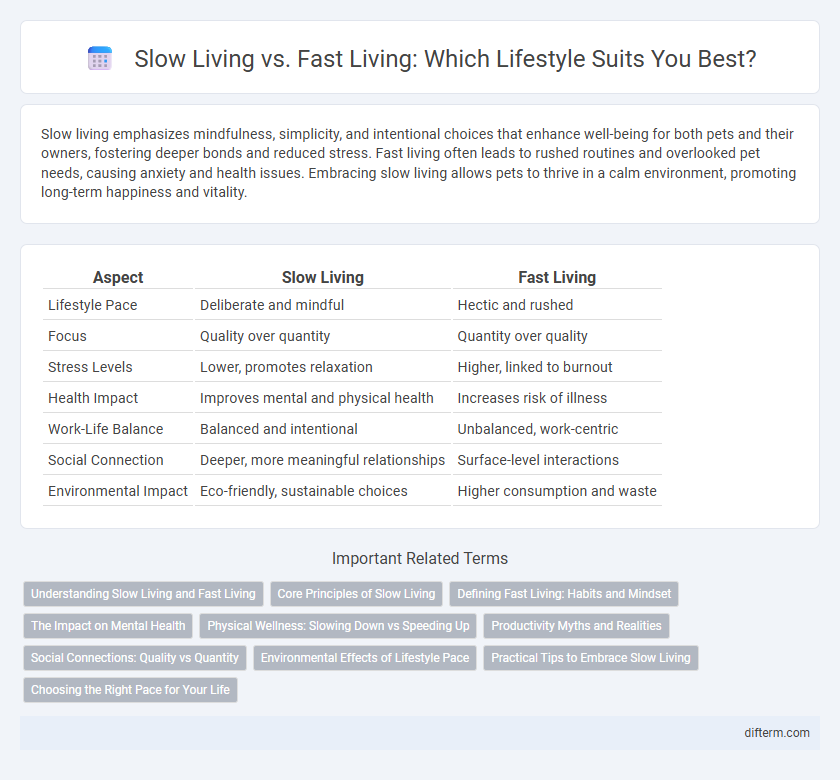 Slow Living vs. Fast Living: Which Lifestyle Suits You Best?

Slow living emphasizes mindfulness, simplicity, and intentional choices that enhance well-being for both pets and their owners, fostering deeper bonds and reduced stress. Fast living often leads to rushed routines and overlooked pet needs, causing anxiety and health issues. Embracing slow living allows pets to thrive in a calm environment, promoting long-term happiness and vitality.

| Aspect | Slow Living | Fast Living |
|---|---|---|
| Lifestyle Pace | Deliberate and mindful | Hectic and rushed |
| Focus | Quality over quantity | Quantity over quality |
| Stress Levels | Lower, promotes relaxation | Higher, linked to burnout |
| Health Impact | Improves mental and physical health | Increases risk of illness |
| Work-Life Balance | Balanced and intentional | Unbalanced, work-centric |
| Social Connection | Deeper, more meaningful relationships | Surface-level interactions |
| Environmental Impact | Eco-friendly, sustainable choices | Higher consumption and waste |

Important Related Terms

Understanding Slow Living and Fast Living
Core Principles of Slow Living
Defining Fast Living: Habits and Mindset
The Impact on Mental Health
Physical Wellness: Slowing Down vs Speeding Up
Productivity Myths and Realities
Social Connections: Quality vs Quantity
Environmental Effects of Lifestyle Pace
Practical Tips to Embrace Slow Living
Choosing the Right Pace for Your Life

difterm.com