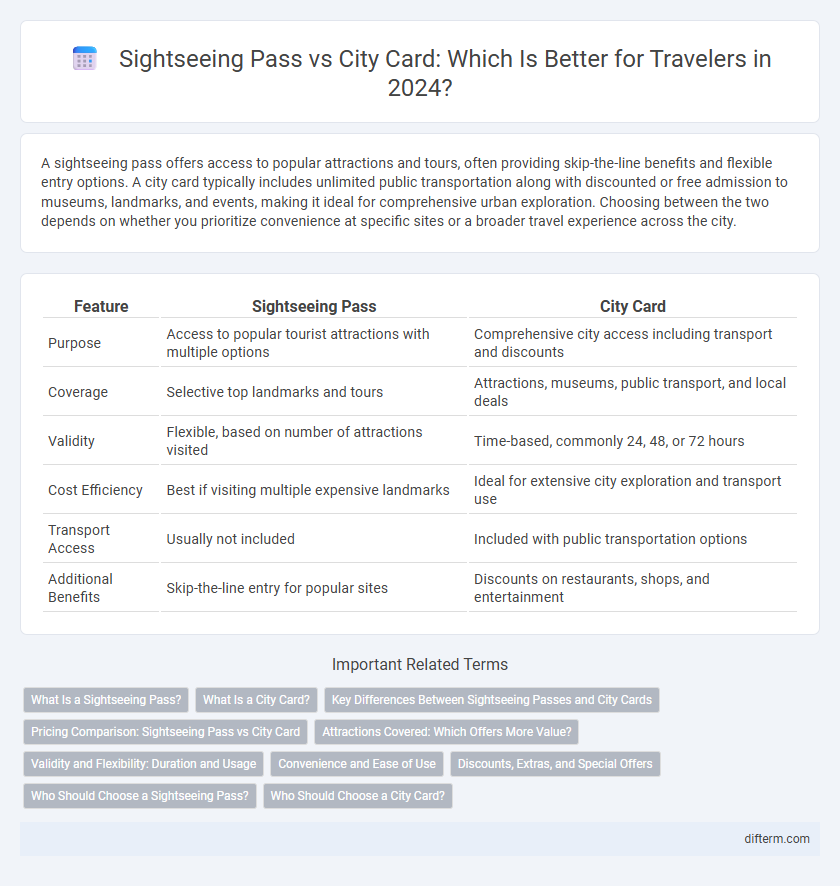 Sightseeing Pass vs City Card: Which Is Better for Travelers in 2024?

A sightseeing pass offers access to popular attractions and tours, often providing skip-the-line benefits and flexible entry options. A city card typically includes unlimited public transportation along with discounted or free admission to museums, landmarks, and events, making it ideal for comprehensive urban exploration. Choosing between the two depends on whether you prioritize convenience at specific sites or a broader travel experience across the city.

| Feature | Sightseeing Pass | City Card |
|---|---|---|
| Purpose | Access to popular tourist attractions with multiple options | Comprehensive city access including transport and discounts |
| Coverage | Selective top landmarks and tours | Attractions, museums, public transport, and local deals |
| Validity | Flexible, based on number of attractions visited | Time-based, commonly 24, 48, or 72 hours |
| Cost Efficiency | Best if visiting multiple expensive landmarks | Ideal for extensive city exploration and transport use |
| Transport Access | Usually not included | Included with public transportation options |
| Additional Benefits | Skip-the-line entry for popular sites | Discounts on restaurants, shops, and entertainment |

Important Related Terms

What Is a Sightseeing Pass?
What Is a City Card?
Key Differences Between Sightseeing Passes and City Cards
Pricing Comparison: Sightseeing Pass vs City Card
Attractions Covered: Which Offers More Value?
Validity and Flexibility: Duration and Usage
Convenience and Ease of Use
Discounts, Extras, and Special Offers
Who Should Choose a Sightseeing Pass?
Who Should Choose a City Card?

difterm.com