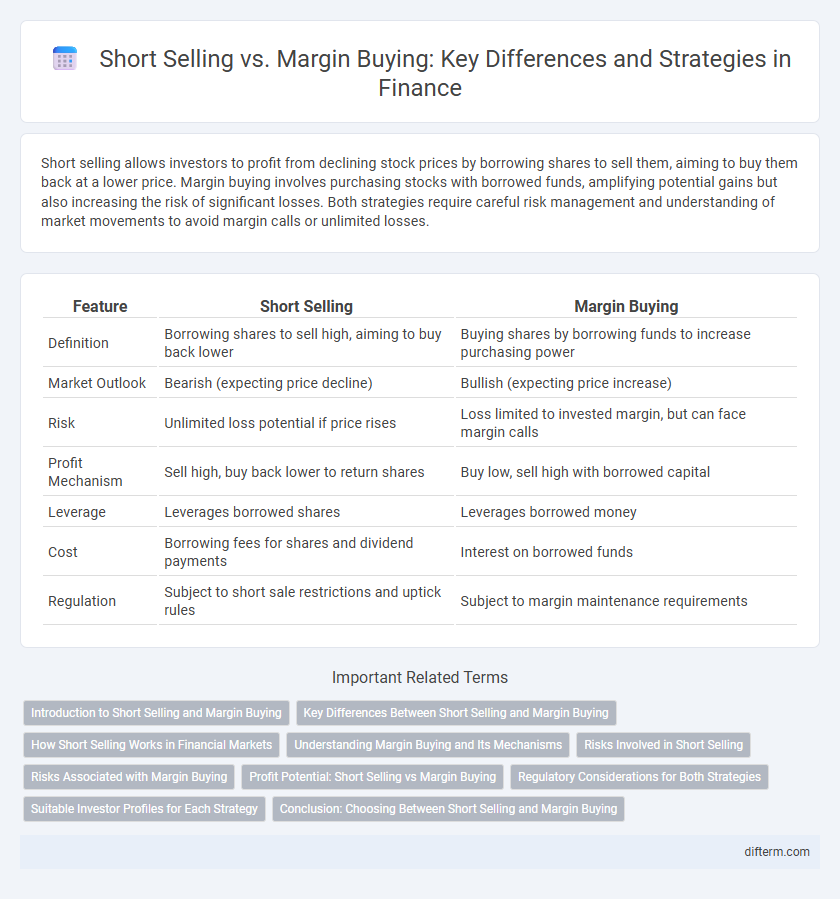 Short Selling vs. Margin Buying: Key Differences and Strategies in Finance

Short selling allows investors to profit from declining stock prices by borrowing shares to sell them, aiming to buy them back at a lower price. Margin buying involves purchasing stocks with borrowed funds, amplifying potential gains but also increasing the risk of significant losses. Both strategies require careful risk management and understanding of market movements to avoid margin calls or unlimited losses.

| Feature | Short Selling | Margin Buying |
|---|---|---|
| Definition | Borrowing shares to sell high, aiming to buy back lower | Buying shares by borrowing funds to increase purchasing power |
| Market Outlook | Bearish (expecting price decline) | Bullish (expecting price increase) |
| Risk | Unlimited loss potential if price rises | Loss limited to invested margin, but can face margin calls |
| Profit Mechanism | Sell high, buy back lower to return shares | Buy low, sell high with borrowed capital |
| Leverage | Leverages borrowed shares | Leverages borrowed money |
| Cost | Borrowing fees for shares and dividend payments | Interest on borrowed funds |
| Regulation | Subject to short sale restrictions and uptick rules | Subject to margin maintenance requirements |

Important Related Terms

Introduction to Short Selling and Margin Buying
Key Differences Between Short Selling and Margin Buying
How Short Selling Works in Financial Markets
Understanding Margin Buying and Its Mechanisms
Risks Involved in Short Selling
Risks Associated with Margin Buying
Profit Potential: Short Selling vs Margin Buying
Regulatory Considerations for Both Strategies
Suitable Investor Profiles for Each Strategy
Conclusion: Choosing Between Short Selling and Margin Buying

difterm.com