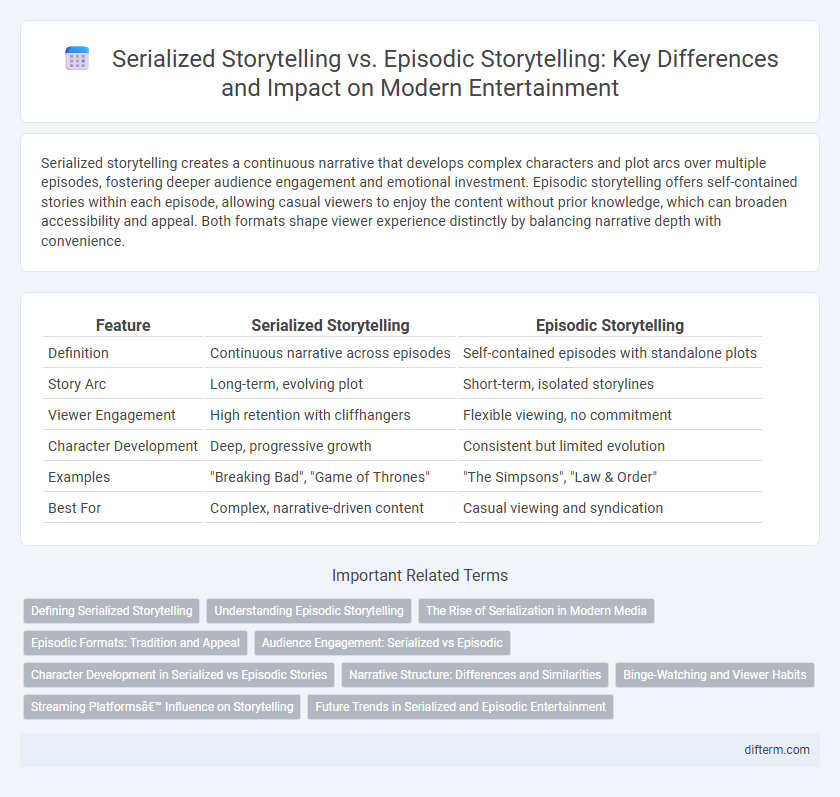 Serialized Storytelling vs. Episodic Storytelling: Key Differences and Impact on Modern Entertainment

Serialized storytelling creates a continuous narrative that develops complex characters and plot arcs over multiple episodes, fostering deeper audience engagement and emotional investment. Episodic storytelling offers self-contained stories within each episode, allowing casual viewers to enjoy the content without prior knowledge, which can broaden accessibility and appeal. Both formats shape viewer experience distinctly by balancing narrative depth with convenience.

| Feature | Serialized Storytelling | Episodic Storytelling |
|---|---|---|
| Definition | Continuous narrative across episodes | Self-contained episodes with standalone plots |
| Story Arc | Long-term, evolving plot | Short-term, isolated storylines |
| Viewer Engagement | High retention with cliffhangers | Flexible viewing, no commitment |
| Character Development | Deep, progressive growth | Consistent but limited evolution |
| Examples | "Breaking Bad", "Game of Thrones" | "The Simpsons", "Law & Order" |
| Best For | Complex, narrative-driven content | Casual viewing and syndication |

Important Related Terms

Defining Serialized Storytelling
Understanding Episodic Storytelling
The Rise of Serialization in Modern Media
Episodic Formats: Tradition and Appeal
Audience Engagement: Serialized vs Episodic
Character Development in Serialized vs Episodic Stories
Narrative Structure: Differences and Similarities
Binge-Watching and Viewer Habits
Streaming Platformsâ€™ Influence on Storytelling
Future Trends in Serialized and Episodic Entertainment

difterm.com