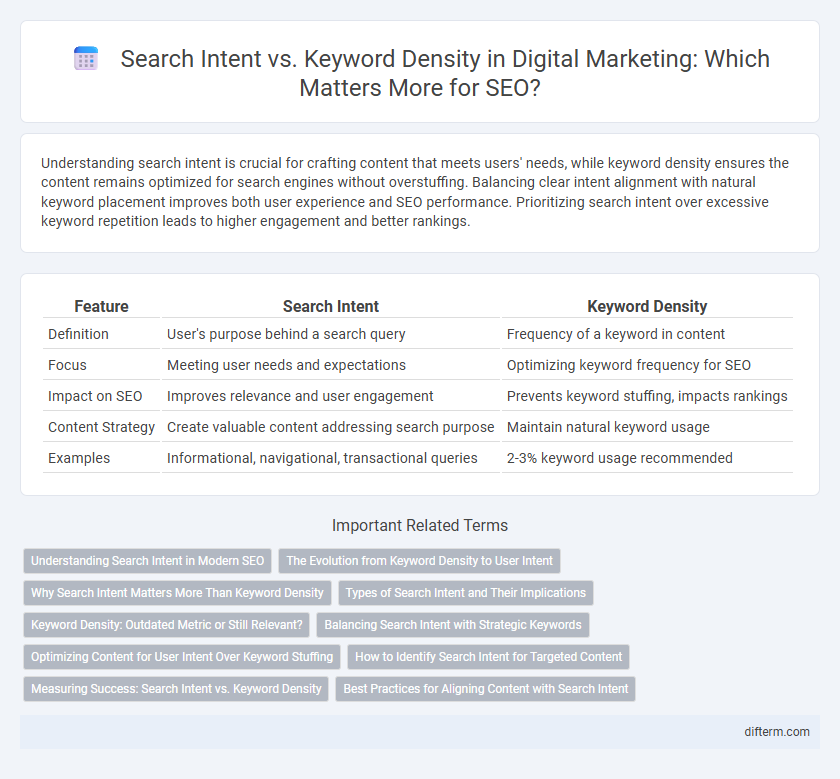 Search Intent vs. Keyword Density in Digital Marketing: Which Matters More for SEO?

Understanding search intent is crucial for crafting content that meets users' needs, while keyword density ensures the content remains optimized for search engines without overstuffing. Balancing clear intent alignment with natural keyword placement improves both user experience and SEO performance. Prioritizing search intent over excessive keyword repetition leads to higher engagement and better rankings.

| Feature | Search Intent | Keyword Density |
|---|---|---|
| Definition | User's purpose behind a search query | Frequency of a keyword in content |
| Focus | Meeting user needs and expectations | Optimizing keyword frequency for SEO |
| Impact on SEO | Improves relevance and user engagement | Prevents keyword stuffing, impacts rankings |
| Content Strategy | Create valuable content addressing search purpose | Maintain natural keyword usage |
| Examples | Informational, navigational, transactional queries | 2-3% keyword usage recommended |

Important Related Terms

Understanding Search Intent in Modern SEO
The Evolution from Keyword Density to User Intent
Why Search Intent Matters More Than Keyword Density
Types of Search Intent and Their Implications
Keyword Density: Outdated Metric or Still Relevant?
Balancing Search Intent with Strategic Keywords
Optimizing Content for User Intent Over Keyword Stuffing
How to Identify Search Intent for Targeted Content
Measuring Success: Search Intent vs. Keyword Density
Best Practices for Aligning Content with Search Intent

difterm.com