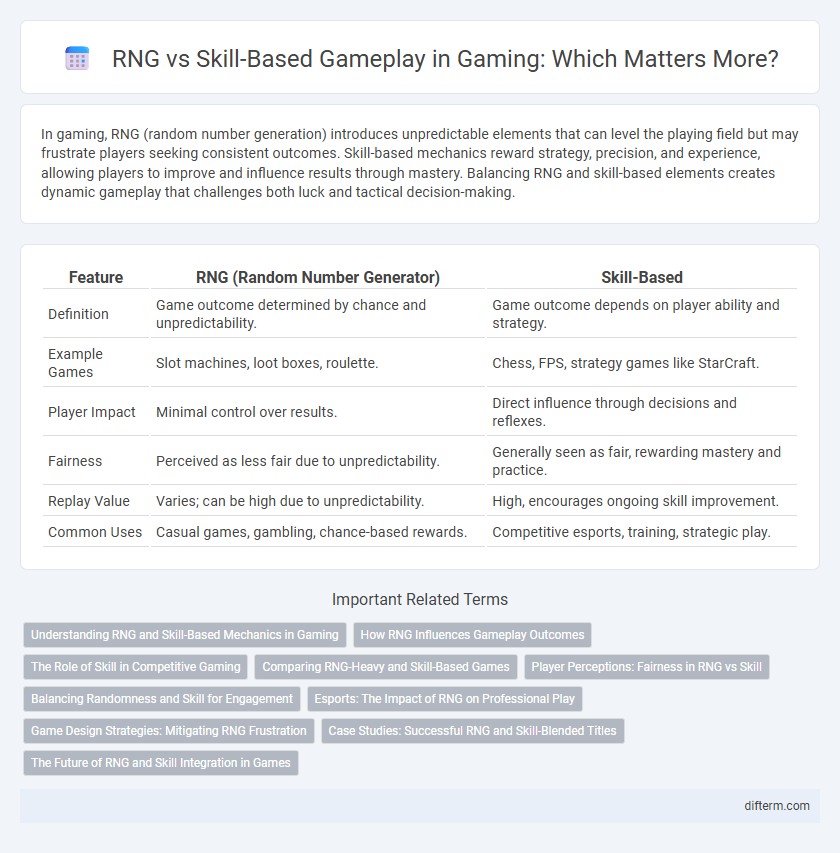 RNG vs Skill-Based Gameplay in Gaming: Which Matters More?

In gaming, RNG (random number generation) introduces unpredictable elements that can level the playing field but may frustrate players seeking consistent outcomes. Skill-based mechanics reward strategy, precision, and experience, allowing players to improve and influence results through mastery. Balancing RNG and skill-based elements creates dynamic gameplay that challenges both luck and tactical decision-making.

| Feature | RNG (Random Number Generator) | Skill-Based |
|---|---|---|
| Definition | Game outcome determined by chance and unpredictability. | Game outcome depends on player ability and strategy. |
| Example Games | Slot machines, loot boxes, roulette. | Chess, FPS, strategy games like StarCraft. |
| Player Impact | Minimal control over results. | Direct influence through decisions and reflexes. |
| Fairness | Perceived as less fair due to unpredictability. | Generally seen as fair, rewarding mastery and practice. |
| Replay Value | Varies; can be high due to unpredictability. | High, encourages ongoing skill improvement. |
| Common Uses | Casual games, gambling, chance-based rewards. | Competitive esports, training, strategic play. |

Important Related Terms

Understanding RNG and Skill-Based Mechanics in Gaming
How RNG Influences Gameplay Outcomes
The Role of Skill in Competitive Gaming
Comparing RNG-Heavy and Skill-Based Games
Player Perceptions: Fairness in RNG vs Skill
Balancing Randomness and Skill for Engagement
Esports: The Impact of RNG on Professional Play
Game Design Strategies: Mitigating RNG Frustration
Case Studies: Successful RNG and Skill-Blended Titles
The Future of RNG and Skill Integration in Games

difterm.com