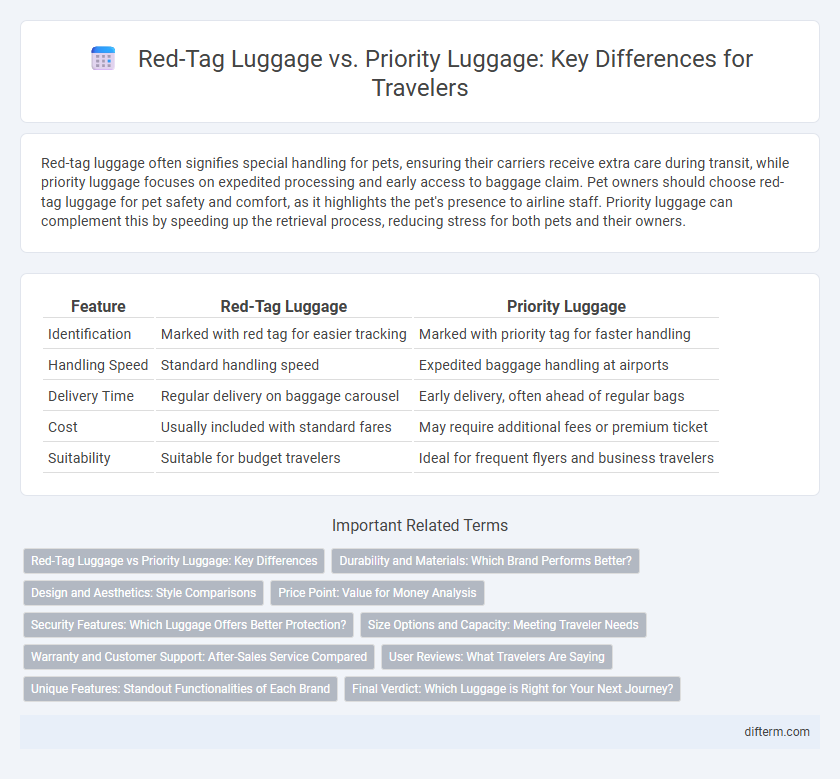 Red-Tag Luggage vs. Priority Luggage: Key Differences for Travelers

Red-tag luggage often signifies special handling for pets, ensuring their carriers receive extra care during transit, while priority luggage focuses on expedited processing and early access to baggage claim. Pet owners should choose red-tag luggage for pet safety and comfort, as it highlights the pet's presence to airline staff. Priority luggage can complement this by speeding up the retrieval process, reducing stress for both pets and their owners.

| Feature | Red-Tag Luggage | Priority Luggage |
|---|---|---|
| Identification | Marked with red tag for easier tracking | Marked with priority tag for faster handling |
| Handling Speed | Standard handling speed | Expedited baggage handling at airports |
| Delivery Time | Regular delivery on baggage carousel | Early delivery, often ahead of regular bags |
| Cost | Usually included with standard fares | May require additional fees or premium ticket |
| Suitability | Suitable for budget travelers | Ideal for frequent flyers and business travelers |

Important Related Terms

Red-Tag Luggage vs Priority Luggage: Key Differences
Durability and Materials: Which Brand Performs Better?
Design and Aesthetics: Style Comparisons
Price Point: Value for Money Analysis
Security Features: Which Luggage Offers Better Protection?
Size Options and Capacity: Meeting Traveler Needs
Warranty and Customer Support: After-Sales Service Compared
User Reviews: What Travelers Are Saying
Unique Features: Standout Functionalities of Each Brand
Final Verdict: Which Luggage is Right for Your Next Journey?

difterm.com