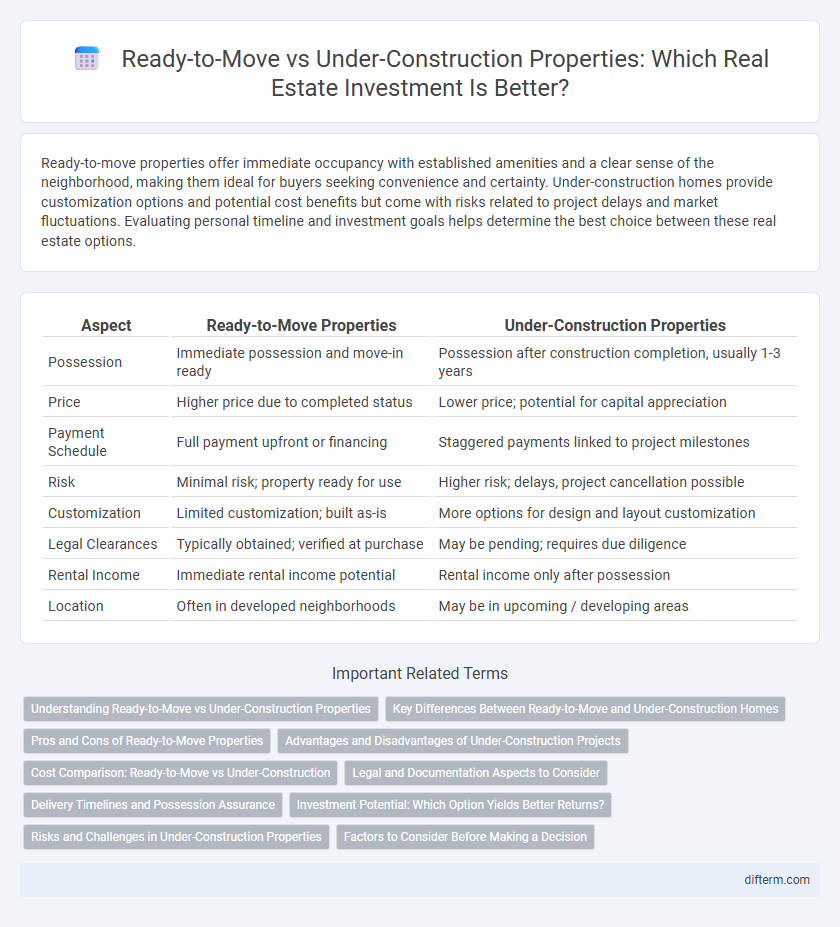 Ready-to-Move vs Under-Construction Properties: Which Real Estate Investment Is Better?

Ready-to-move properties offer immediate occupancy with established amenities and a clear sense of the neighborhood, making them ideal for buyers seeking convenience and certainty. Under-construction homes provide customization options and potential cost benefits but come with risks related to project delays and market fluctuations. Evaluating personal timeline and investment goals helps determine the best choice between these real estate options.

| Aspect | Ready-to-Move Properties | Under-Construction Properties |
|---|---|---|
| Possession | Immediate possession and move-in ready | Possession after construction completion, usually 1-3 years |
| Price | Higher price due to completed status | Lower price; potential for capital appreciation |
| Payment Schedule | Full payment upfront or financing | Staggered payments linked to project milestones |
| Risk | Minimal risk; property ready for use | Higher risk; delays, project cancellation possible |
| Customization | Limited customization; built as-is | More options for design and layout customization |
| Legal Clearances | Typically obtained; verified at purchase | May be pending; requires due diligence |
| Rental Income | Immediate rental income potential | Rental income only after possession |
| Location | Often in developed neighborhoods | May be in upcoming / developing areas |

Important Related Terms

Understanding Ready-to-Move vs Under-Construction Properties
Key Differences Between Ready-to-Move and Under-Construction Homes
Pros and Cons of Ready-to-Move Properties
Advantages and Disadvantages of Under-Construction Projects
Cost Comparison: Ready-to-Move vs Under-Construction
Legal and Documentation Aspects to Consider
Delivery Timelines and Possession Assurance
Investment Potential: Which Option Yields Better Returns?
Risks and Challenges in Under-Construction Properties
Factors to Consider Before Making a Decision

difterm.com