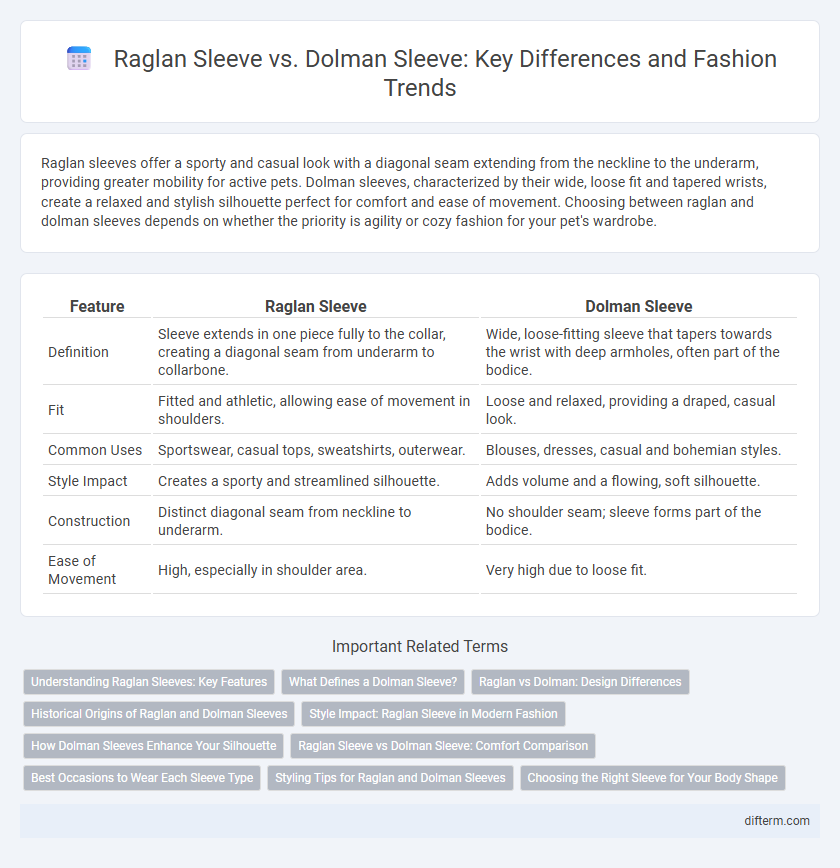 Raglan Sleeve vs. Dolman Sleeve: Key Differences and Fashion Trends

Raglan sleeves offer a sporty and casual look with a diagonal seam extending from the neckline to the underarm, providing greater mobility for active pets. Dolman sleeves, characterized by their wide, loose fit and tapered wrists, create a relaxed and stylish silhouette perfect for comfort and ease of movement. Choosing between raglan and dolman sleeves depends on whether the priority is agility or cozy fashion for your pet's wardrobe.

| Feature | Raglan Sleeve | Dolman Sleeve |
|---|---|---|
| Definition | Sleeve extends in one piece fully to the collar, creating a diagonal seam from underarm to collarbone. | Wide, loose-fitting sleeve that tapers towards the wrist with deep armholes, often part of the bodice. |
| Fit | Fitted and athletic, allowing ease of movement in shoulders. | Loose and relaxed, providing a draped, casual look. |
| Common Uses | Sportswear, casual tops, sweatshirts, outerwear. | Blouses, dresses, casual and bohemian styles. |
| Style Impact | Creates a sporty and streamlined silhouette. | Adds volume and a flowing, soft silhouette. |
| Construction | Distinct diagonal seam from neckline to underarm. | No shoulder seam; sleeve forms part of the bodice. |
| Ease of Movement | High, especially in shoulder area. | Very high due to loose fit. |

Important Related Terms

Understanding Raglan Sleeves: Key Features
What Defines a Dolman Sleeve?
Raglan vs Dolman: Design Differences
Historical Origins of Raglan and Dolman Sleeves
Style Impact: Raglan Sleeve in Modern Fashion
How Dolman Sleeves Enhance Your Silhouette
Raglan Sleeve vs Dolman Sleeve: Comfort Comparison
Best Occasions to Wear Each Sleeve Type
Styling Tips for Raglan and Dolman Sleeves
Choosing the Right Sleeve for Your Body Shape

difterm.com