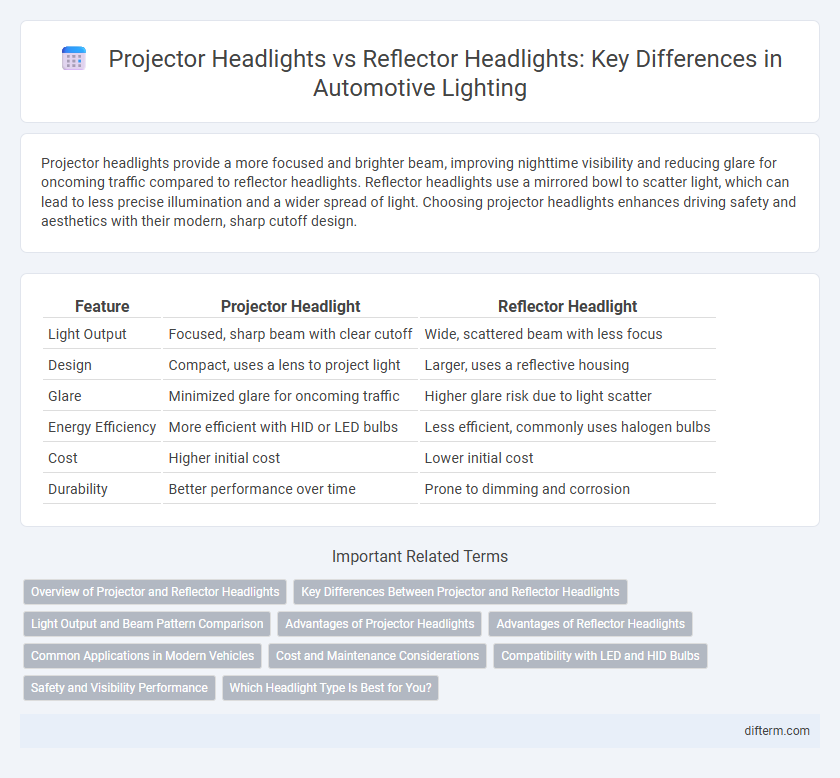 Projector Headlights vs Reflector Headlights: Key Differences in Automotive Lighting

Projector headlights provide a more focused and brighter beam, improving nighttime visibility and reducing glare for oncoming traffic compared to reflector headlights. Reflector headlights use a mirrored bowl to scatter light, which can lead to less precise illumination and a wider spread of light. Choosing projector headlights enhances driving safety and aesthetics with their modern, sharp cutoff design.

| Feature | Projector Headlight | Reflector Headlight |
|---|---|---|
| Light Output | Focused, sharp beam with clear cutoff | Wide, scattered beam with less focus |
| Design | Compact, uses a lens to project light | Larger, uses a reflective housing |
| Glare | Minimized glare for oncoming traffic | Higher glare risk due to light scatter |
| Energy Efficiency | More efficient with HID or LED bulbs | Less efficient, commonly uses halogen bulbs |
| Cost | Higher initial cost | Lower initial cost |
| Durability | Better performance over time | Prone to dimming and corrosion |

Important Related Terms

Overview of Projector and Reflector Headlights
Key Differences Between Projector and Reflector Headlights
Light Output and Beam Pattern Comparison
Advantages of Projector Headlights
Advantages of Reflector Headlights
Common Applications in Modern Vehicles
Cost and Maintenance Considerations
Compatibility with LED and HID Bulbs
Safety and Visibility Performance
Which Headlight Type Is Best for You?

difterm.com